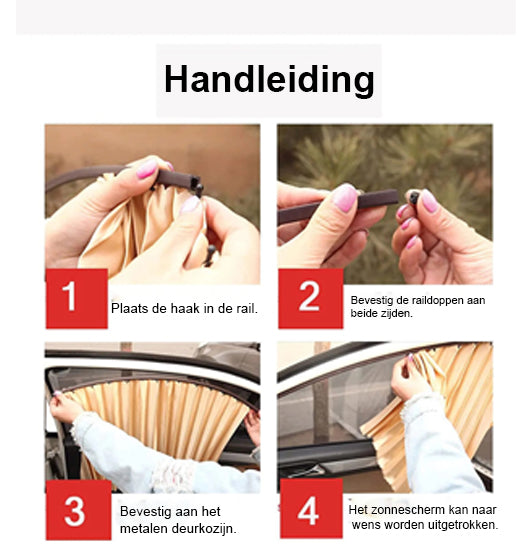 Handleiding

1

Plaats de haak in de rail.

2

Bevestig de raildoppen aan beide zijden.

3

Bevestig aan het metalen deurkozijn.

4

Het zonnescherm kan naar wens worden uitgetrokken.