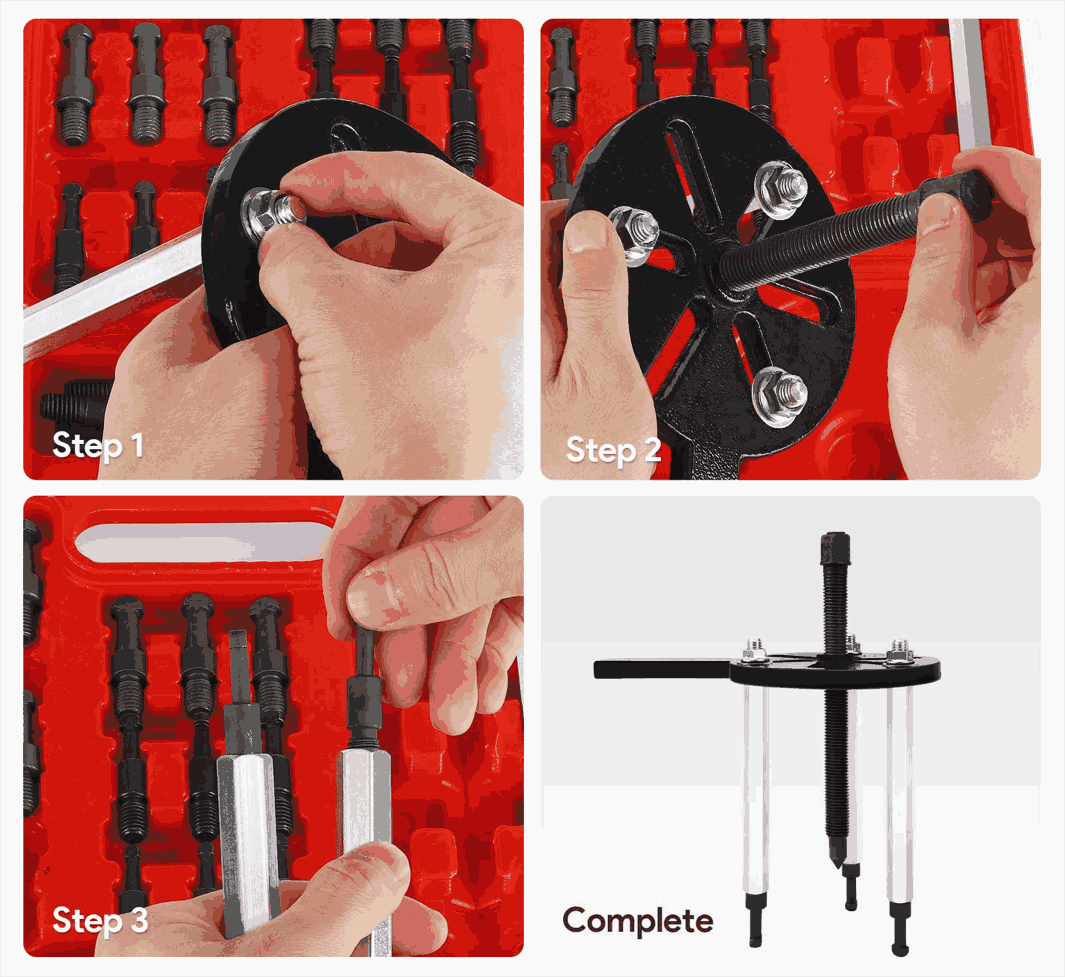 Step 1

Step 2

Step 3

Complete