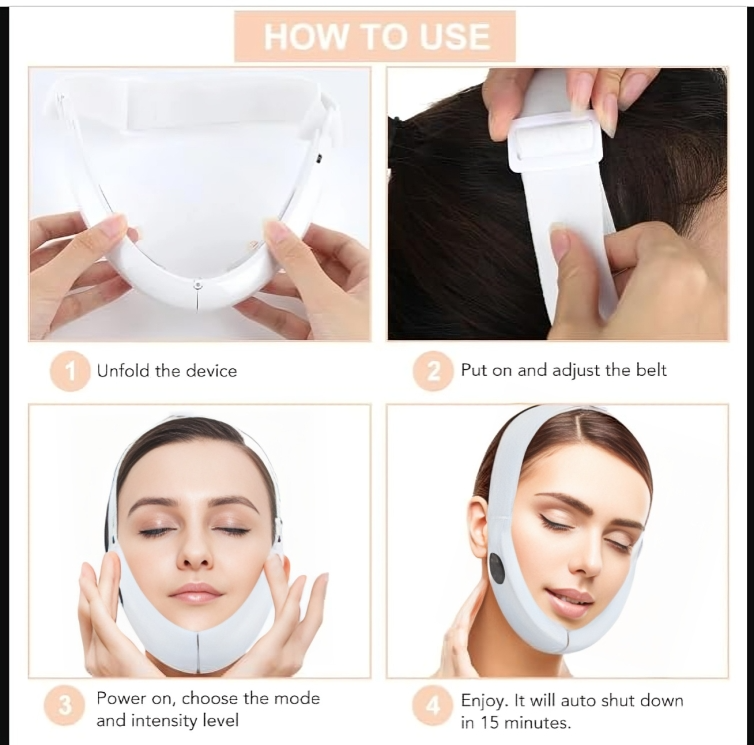 HOW TO USE

1 Unfold the device

2 Put on and adjust the belt

3 Power on, choose the mode and intensity level

4 Enjoy. It will auto shut down in 15 minutes.