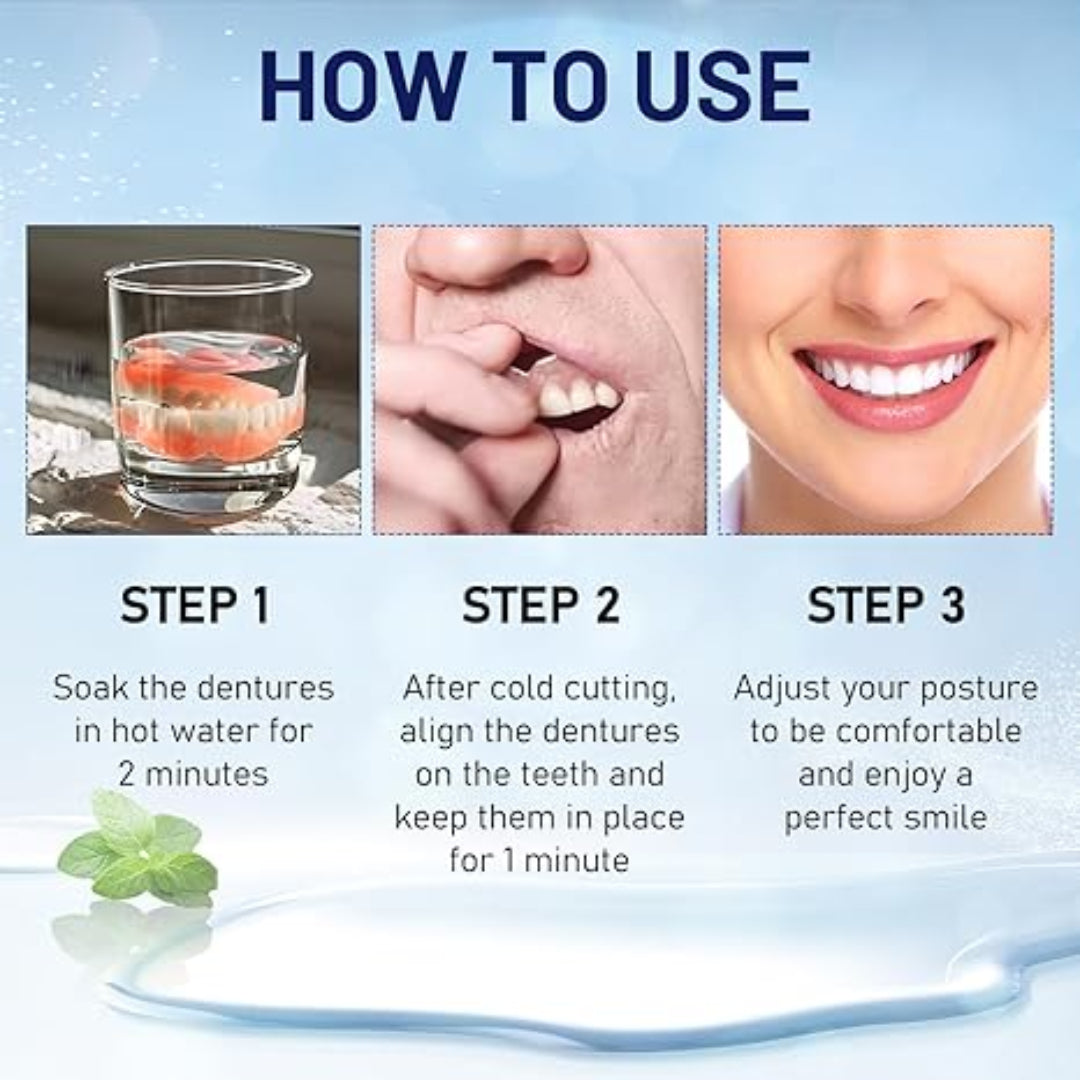 HOW TO USE

STEP 1

Soak the dentures in hot water for 2 minutes

STEP 2

After cold cutting, align the dentures on the teeth and keep them in place for 1 minute

STEP 3

Adjust your posture to be comfortable and enjoy a perfect smile