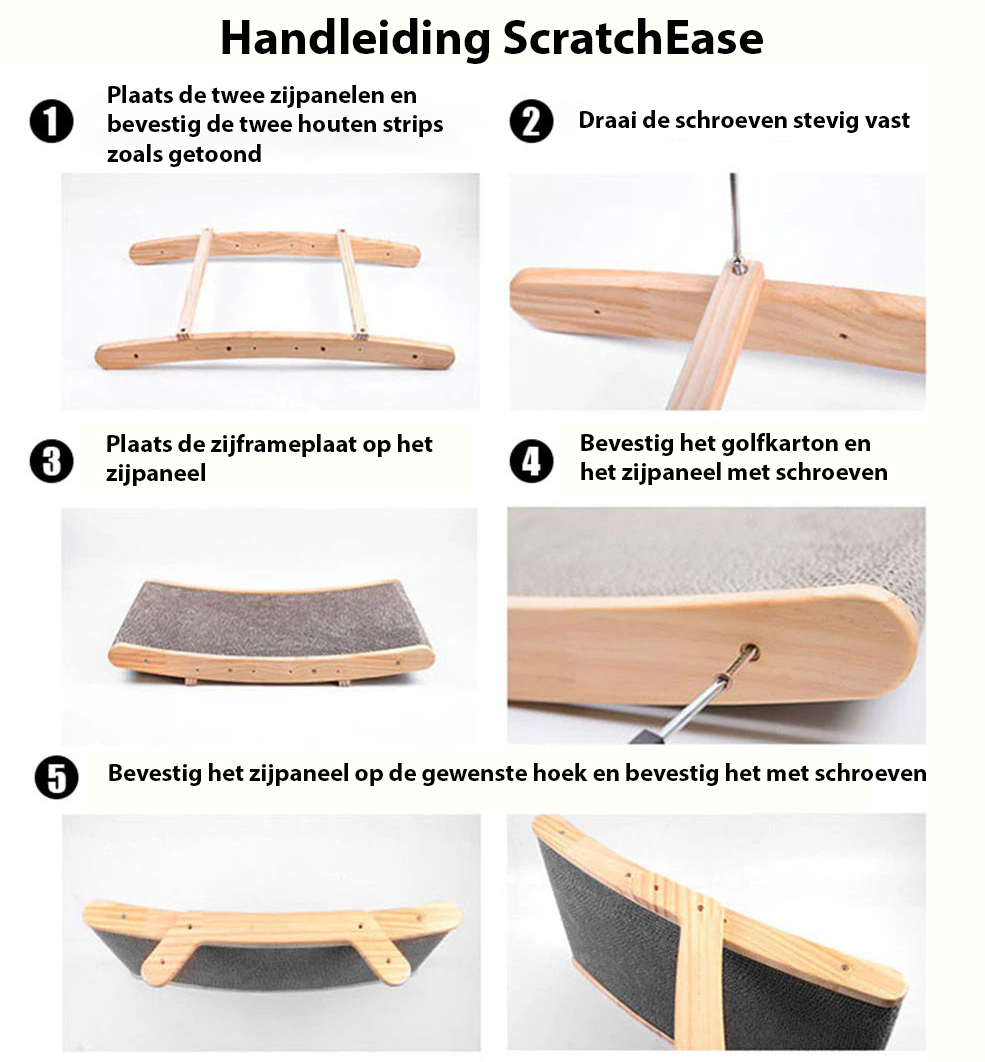 Handleiding ScratchEase

1 Plaats de twee zijpanelen en bevestig de twee houten strips zoals getoond

2 Draai de schroeven stevig vast

3 Plaats de zijframeplaat op het zijpaneel

4 Bevestig het golfkarton en het zijpaneel met schroeven

5 Bevestig het zijpaneel op de gewenste hoek en bevestig het met schroeven