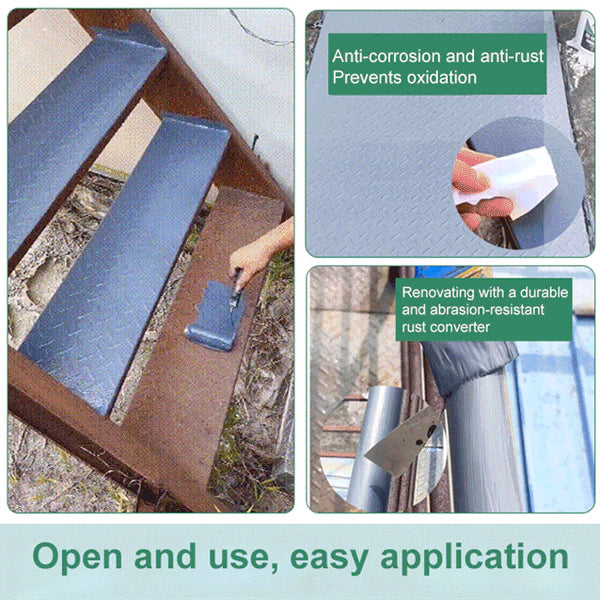 Anti-corrosion and anti-rust
Prevents oxidation

Renovating with a durable and abrasion-resistant rust converter

Open and use, easy application