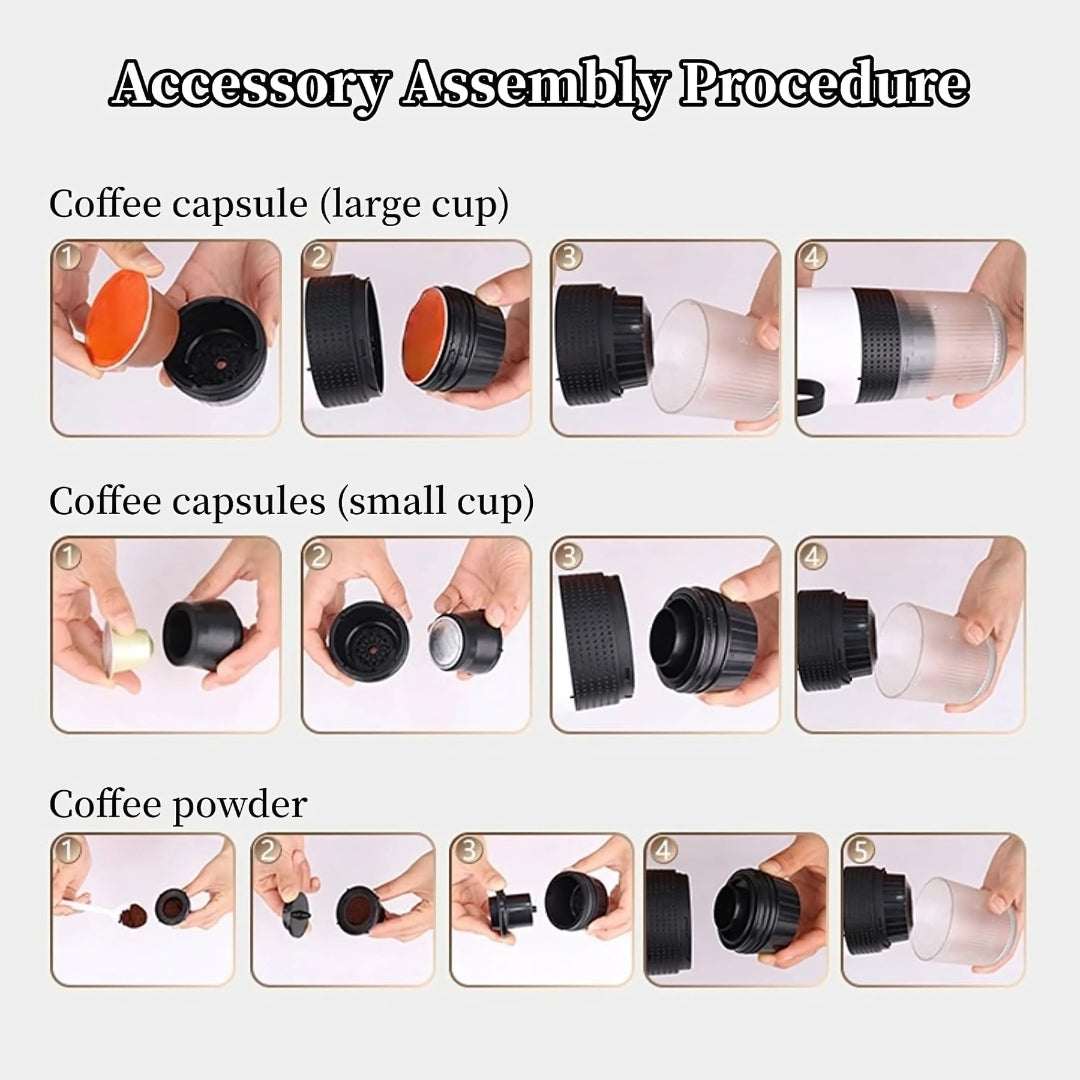 Accessory Assembly Procedure

Coffee capsule (large cup)

1 2 3 4

Coffee capsules (small cup)

1 2 3 4

Coffee powder

1 2 3 4 5