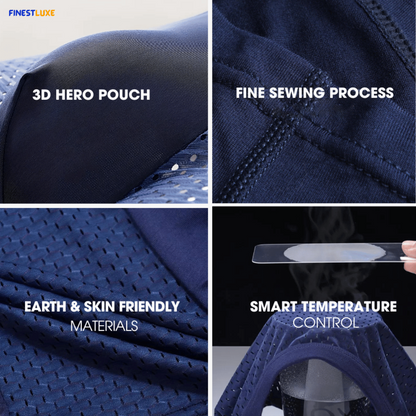 FINESTLUXE

3D HERO POUCH

FINE SEWING PROCESS

EARTH & SKIN FRIENDLY MATERIALS

SMART TEMPERATURE CONTROL