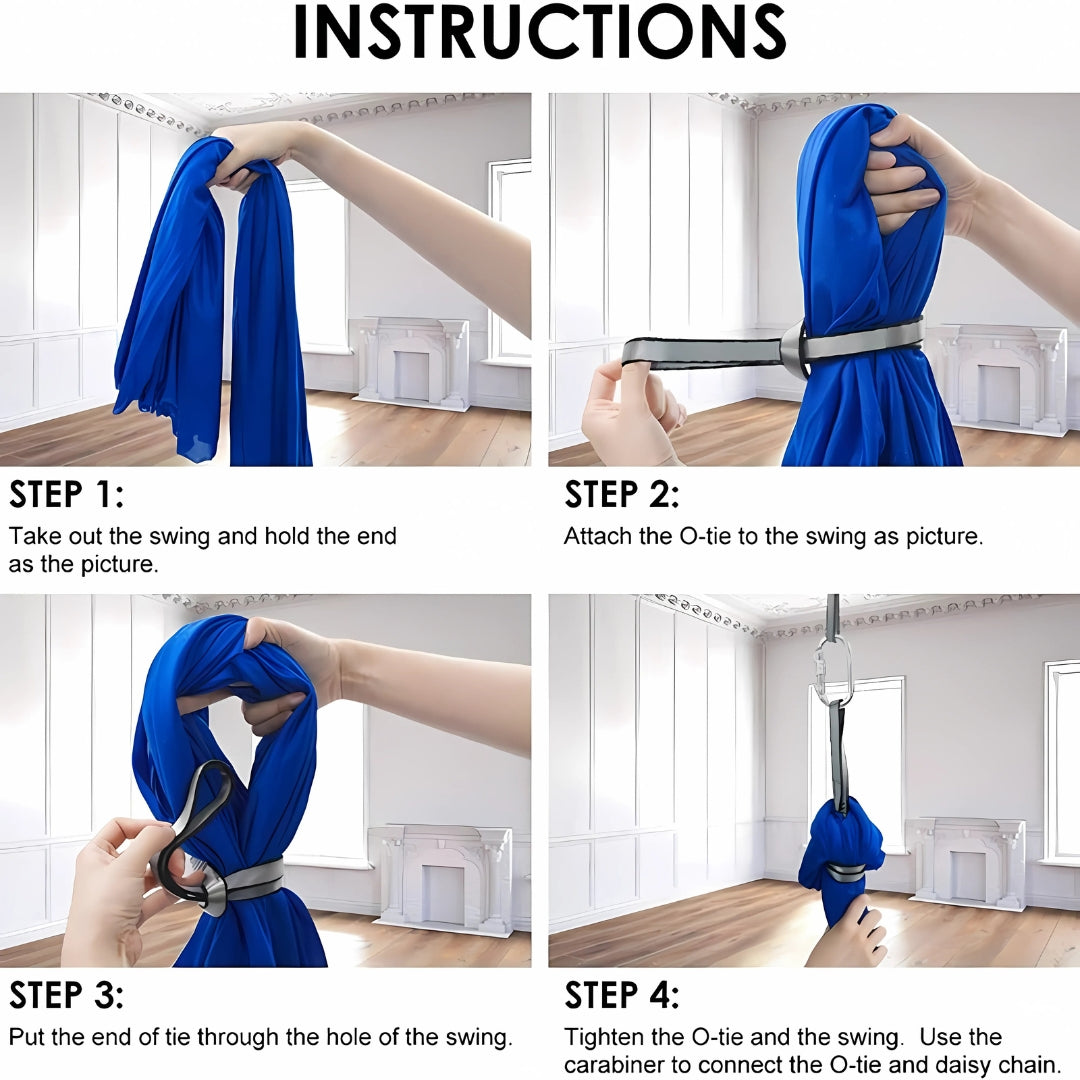 INSTRUCTIONS

STEP 1:
Take out the swing and hold the end as the picture.

STEP 2:
Attach the O-tie to the swing as picture.

STEP 3:
Put the end of tie through the hole of the swing.

STEP 4:
Tighten the O-tie and the swing. Use the carabiner to connect the O-tie and daisy chain.