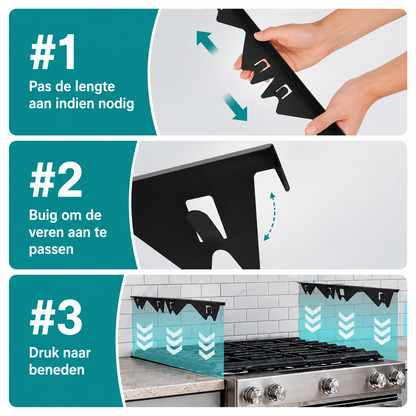 #1

Pas de lengte aan indien nodig

#2

Buig om de veren aan te passen

#3

Druk naar beneden