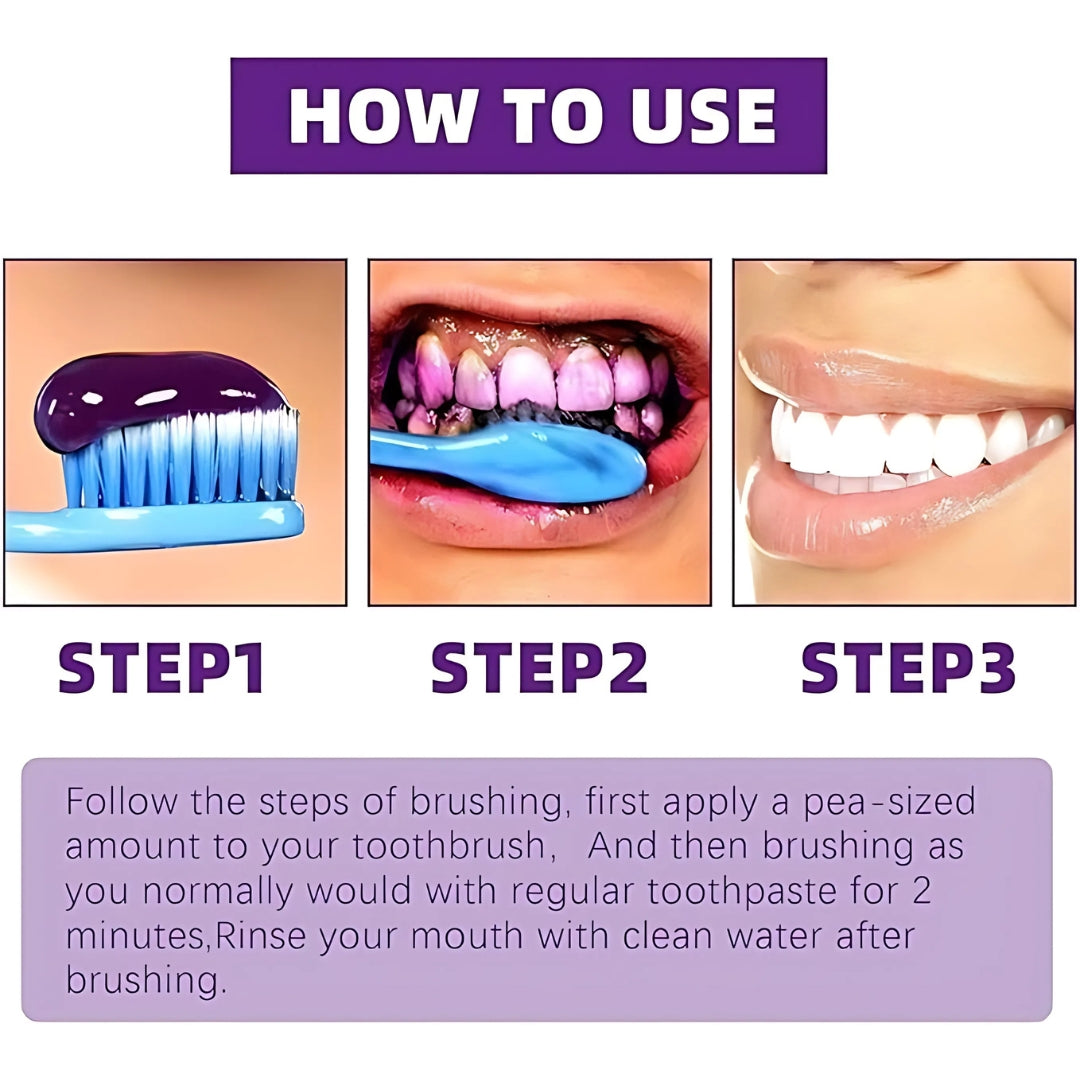 HOW TO USE

STEP1

STEP2

STEP3

Follow the steps of brushing, first apply a pea-sized amount to your toothbrush, And then brushing as you normally would with regular toothpaste for 2 minutes,Rinse your mouth with clean water after brushing.