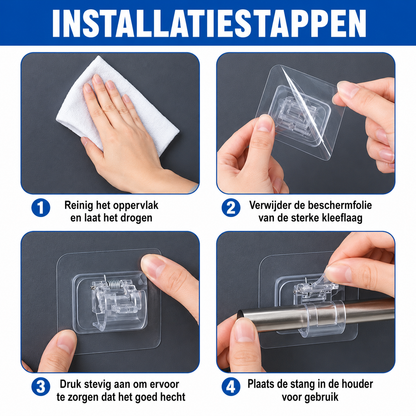 INSTALLATIESTAPPEN

1 Reinig het oppervlak en laat het drogen

2 Verwijder de beschermfolie van de sterke kleeflaag

3 Druk stevig aan om ervoor te zorgen dat het goed hecht

4 Plaats de stang in de houder voor gebruik