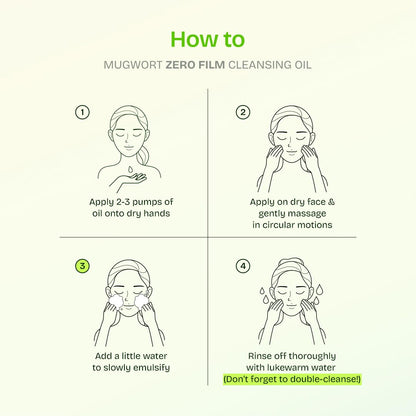 How to

MUGWORT ZERO FILM CLEANSING OIL

1

Apply 2-3 pumps of oil onto dry hands

2

Apply on dry face & gently massage in circular motions

3

Add a little water to slowly emulsify

4

Rinse off thoroughly with lukewarm water (Don't forget to double-cleanse!)