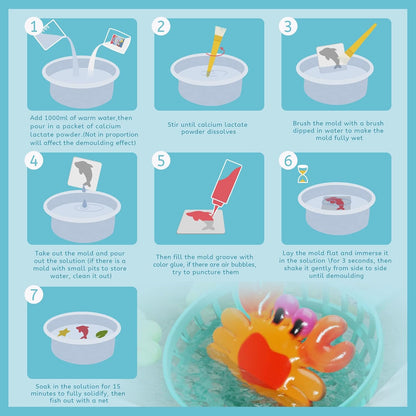 1
Add 1000ml of warm water,then pour in a packet of calcium lactate powder.(Not in proportion will affect the demoulding effect)

2
Stir until calcium lactate powder dissolves

3
Brush the mold with a brush dipped in water to make the mold fully wet

4
Take out the mold and pour out the solution (if there is a mold with small pits to store water, clean it out)

5
Then fill the mold groove with color glue, if there are air bubbles, try to puncture them

6
Lay the mold flat and immerse it in the solution \for 3 seconds, then shake it gently from side to side until demoulding

7
Soak in the solution for 15 minutes to fully solidify, then fish out with a net