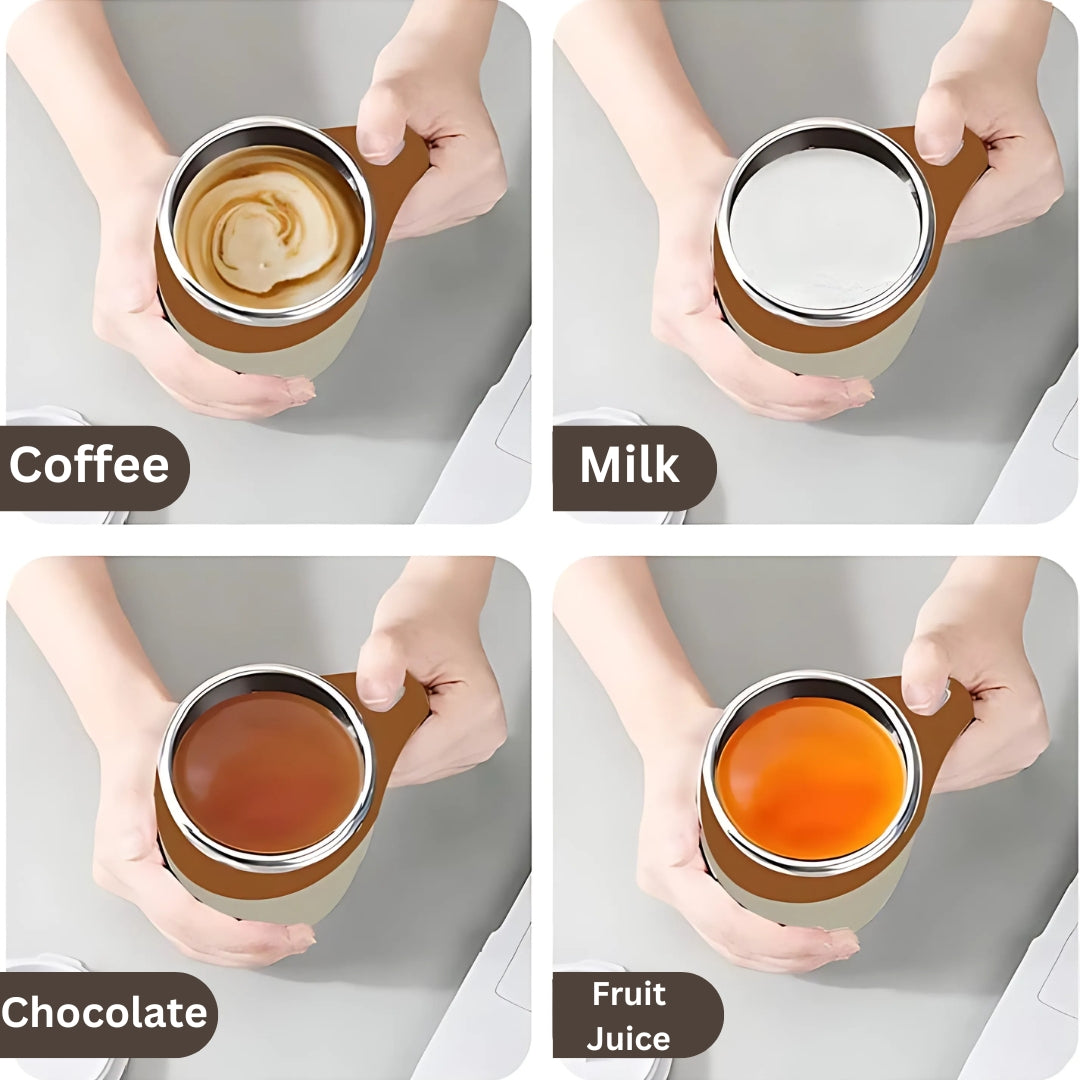 Coffee

Milk

Chocolate

Fruit Juice