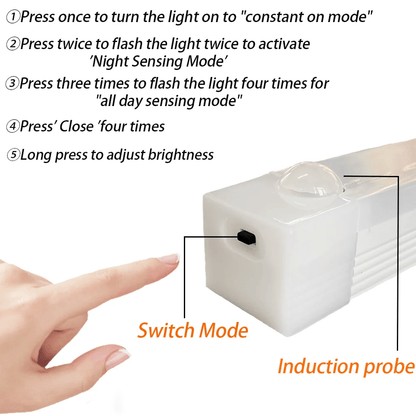 ①Press once to turn the light on to "constant on mode"

②Press twice to flash the light twice to activate 'Night Sensing Mode'

③Press three times to flash the light four times for "all day sensing mode"

④Press' Close 'four times

⑤Long press to adjust brightness

Switch Mode

Induction probe