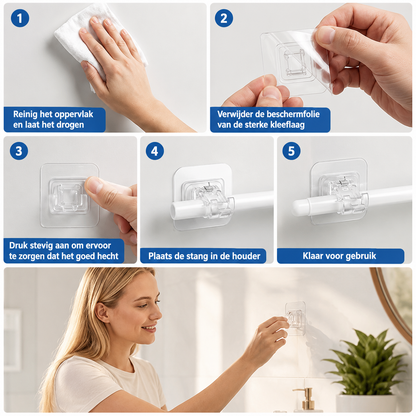 1
Reinig het oppervlak en laat het drogen

2
Verwijder de beschermfolie van de sterke kleeflaag

3
Druk stevig aan om ervoor te zorgen dat het goed hecht

4
Plaats de stang in de houder

5
Klaar voor gebruik