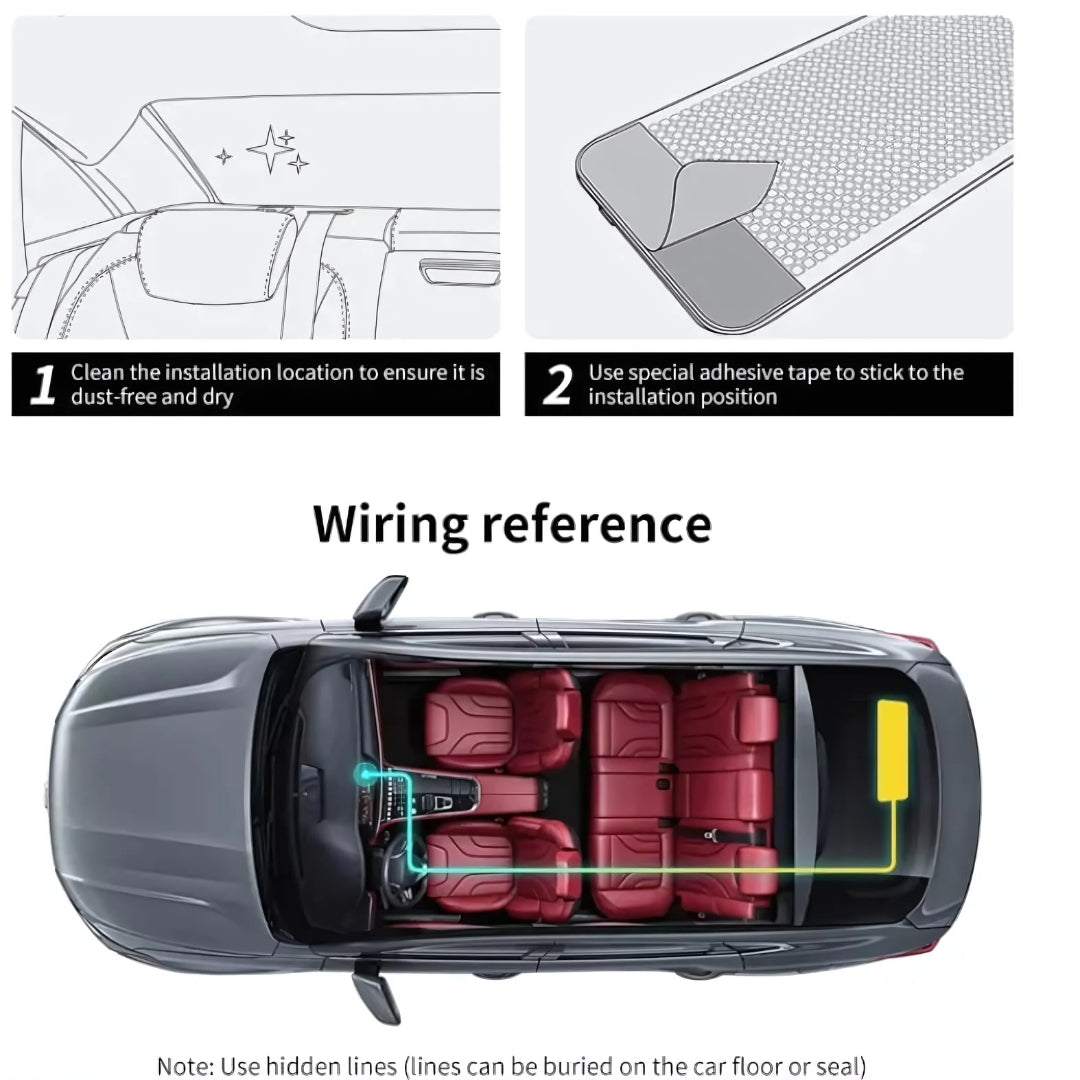 1 Clean the installation location to ensure it is dust-free and dry

2 Use special adhesive tape to stick to the installation position

Wiring reference

Note: Use hidden lines (lines can be buried on the car floor or seal)