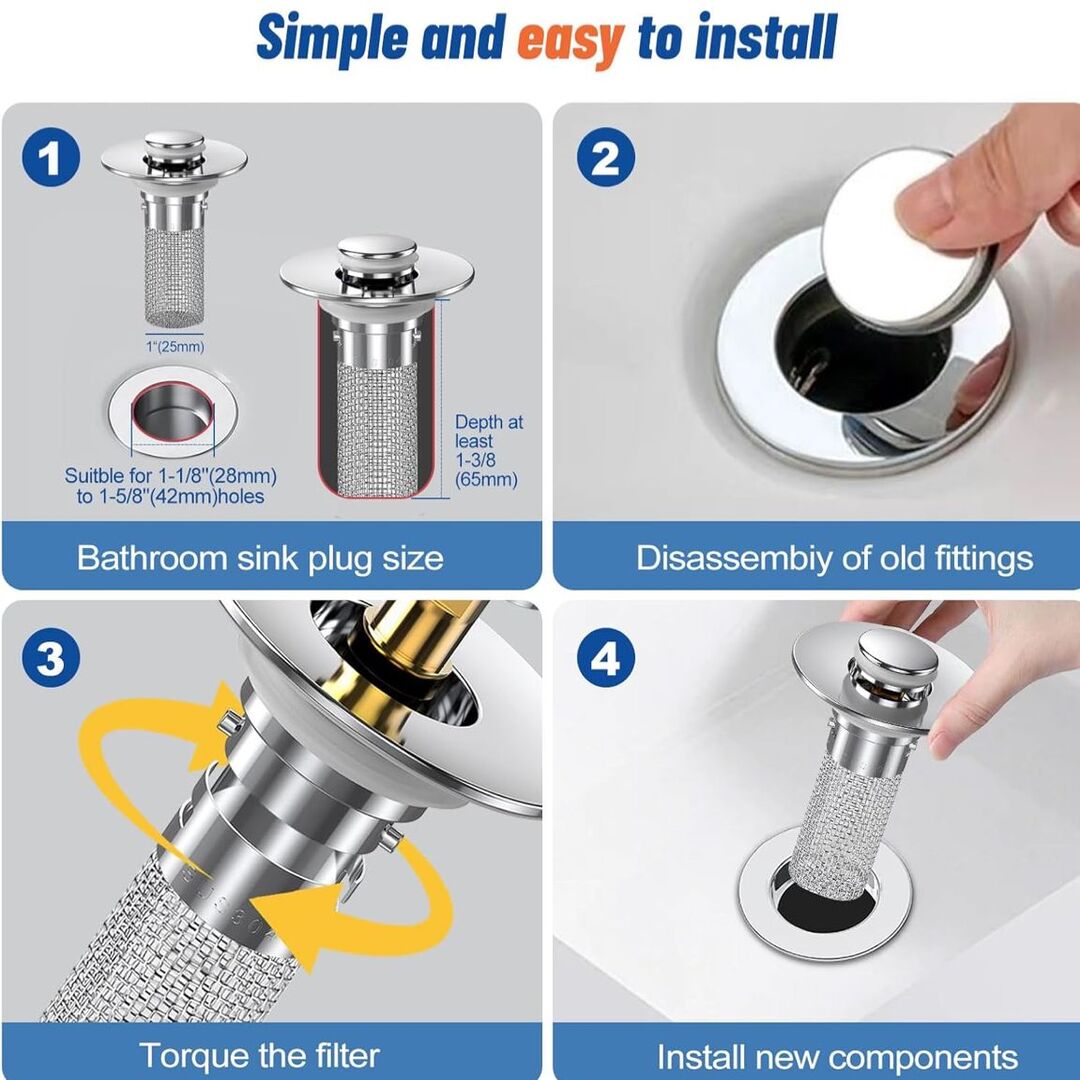 Simple and easy to install

1

1"(25mm)

Suitble for 1-1/8"(28mm) to 1-5/8"(42mm)holes

Depth at least 1-3/8 (65mm)

Bathroom sink plug size

2

Disassembiy of old fittings

3

Torque the filter

4

Install new components