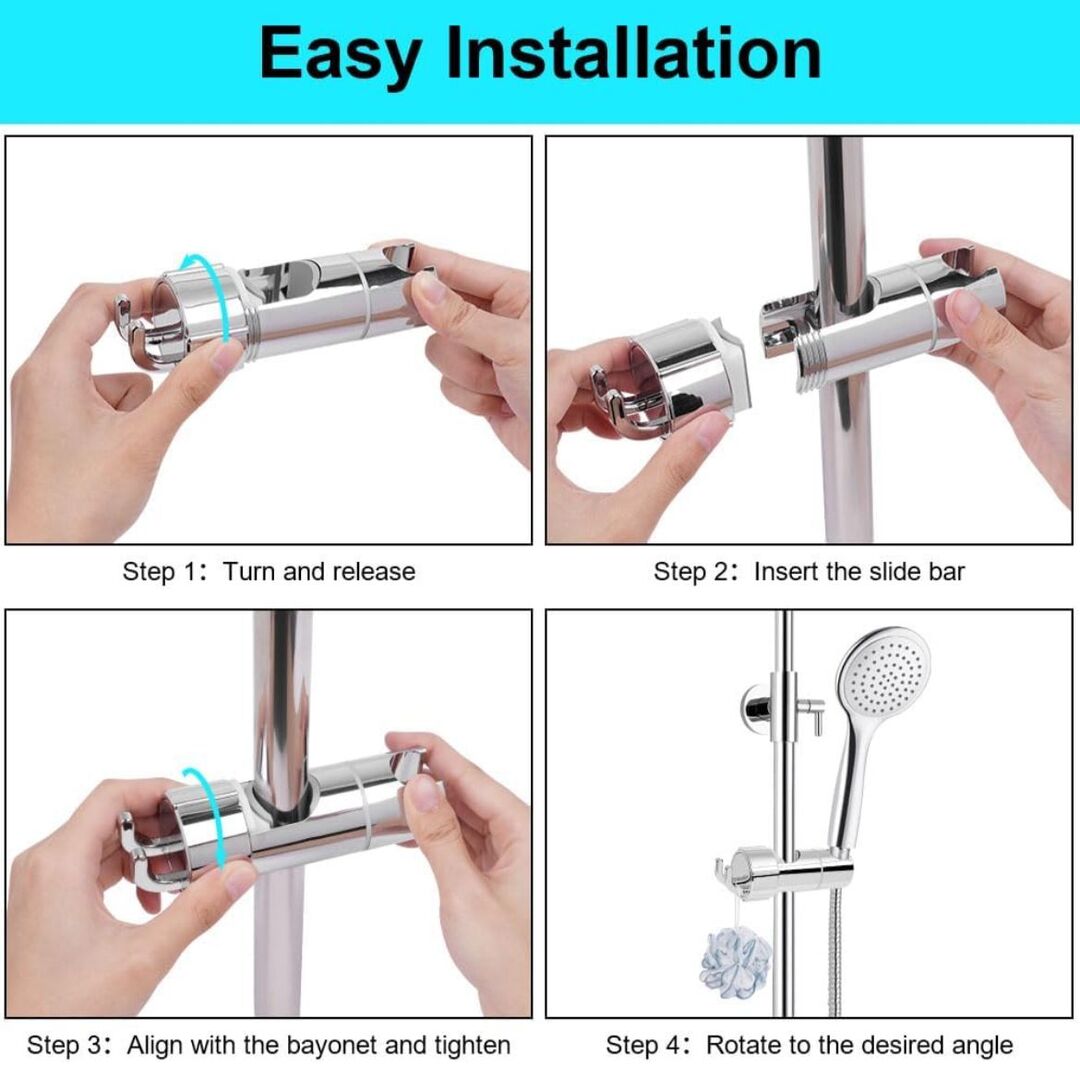 Easy Installation

Step 1：Turn and release

Step 2：Insert the slide bar

Step 3：Align with the bayonet and tighten

Step 4：Rotate to the desired angle