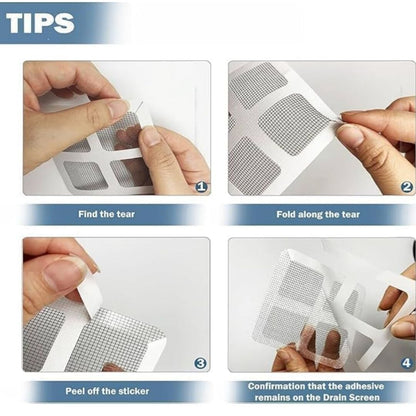 TIPS

1

Find the tear

2

Fold along the tear

3

Peel off the sticker

4

Confirmation that the adhesive remains on the Drain Screen