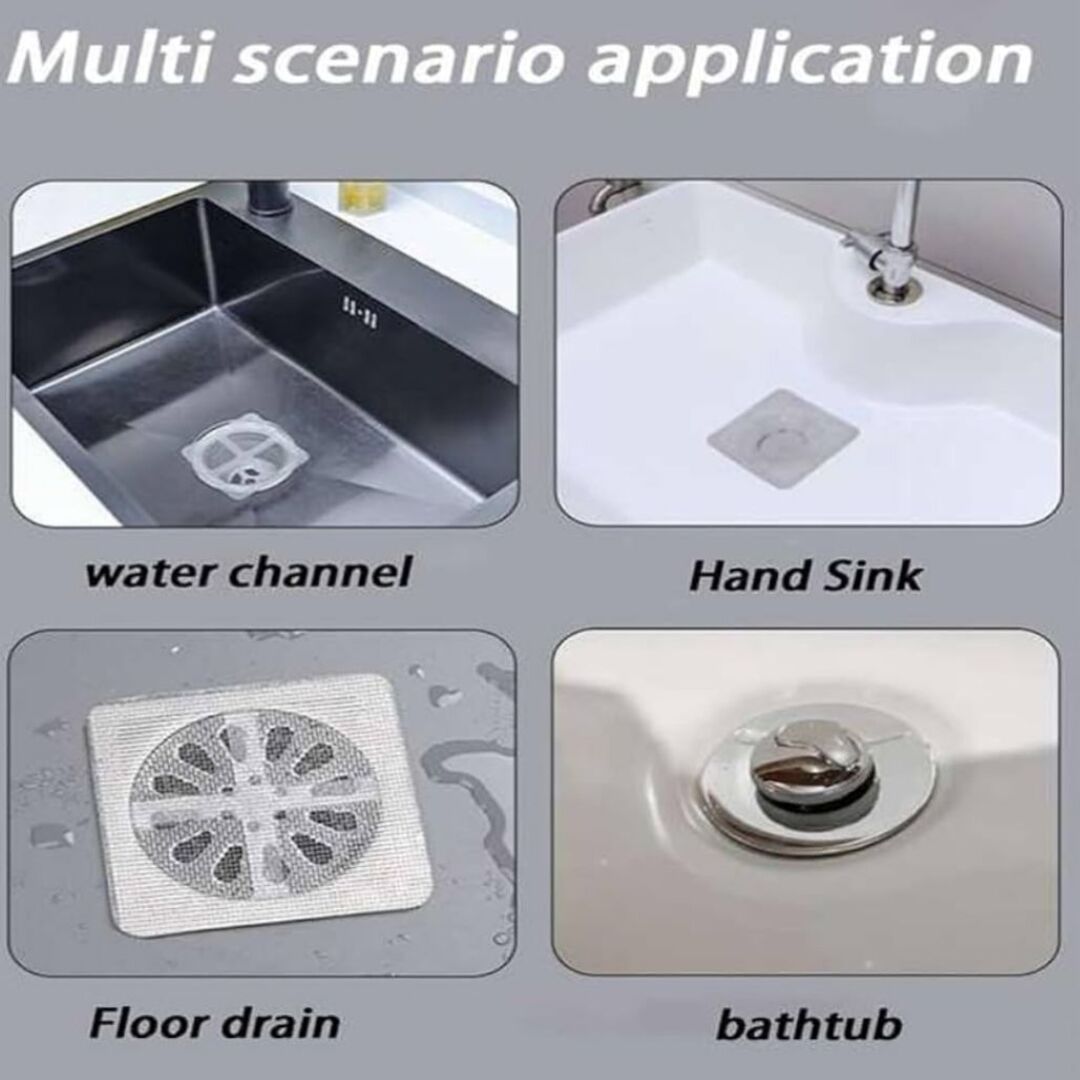 Multi scenario application

water channel

Hand Sink

Floor drain

bathtub