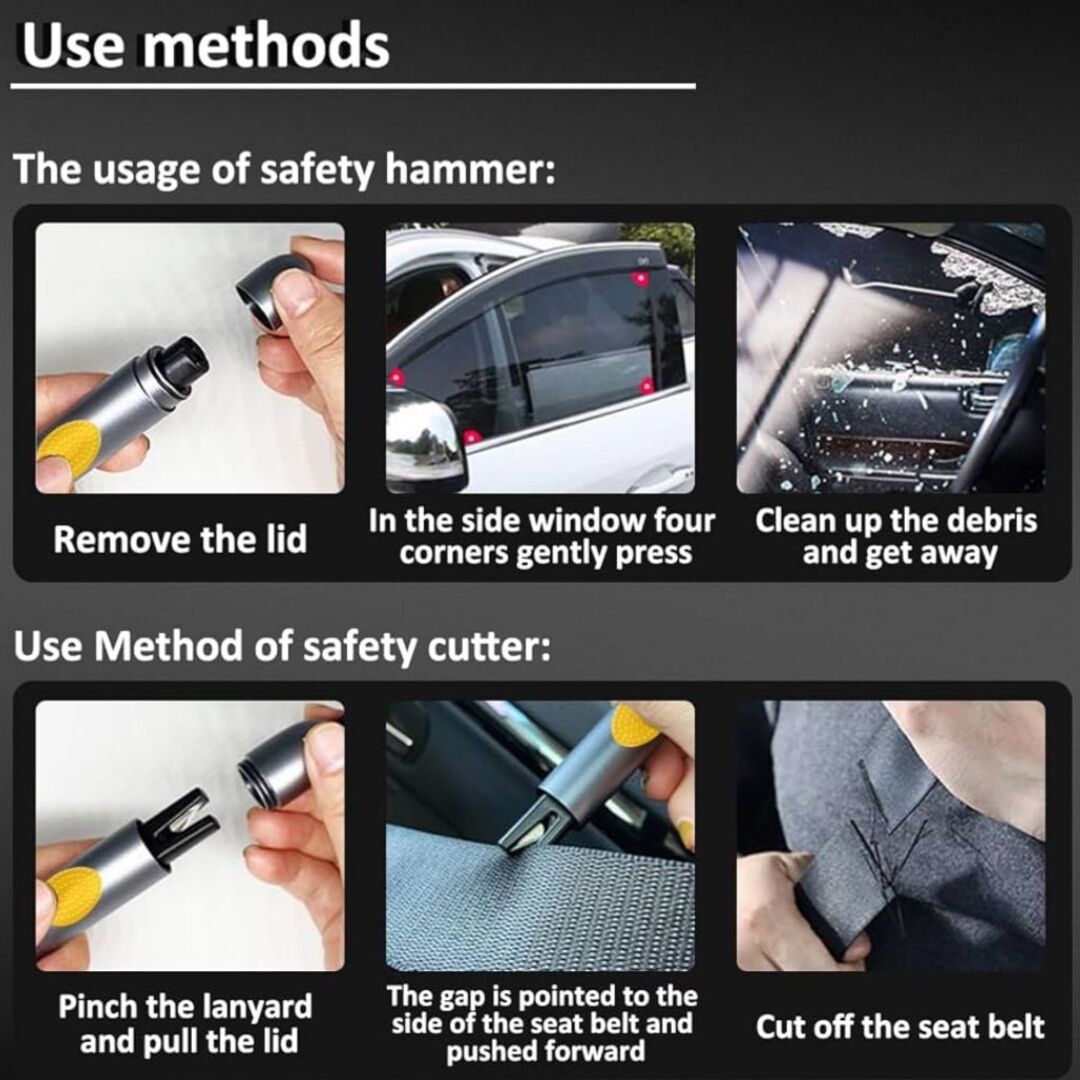 Use methods

The usage of safety hammer:

Remove the lid

In the side window four corners gently press

Clean up the debris and get away

Use Method of safety cutter:

Pinch the lanyard and pull the lid

The gap is pointed to the side of the seat belt and pushed forward

Cut off the seat belt