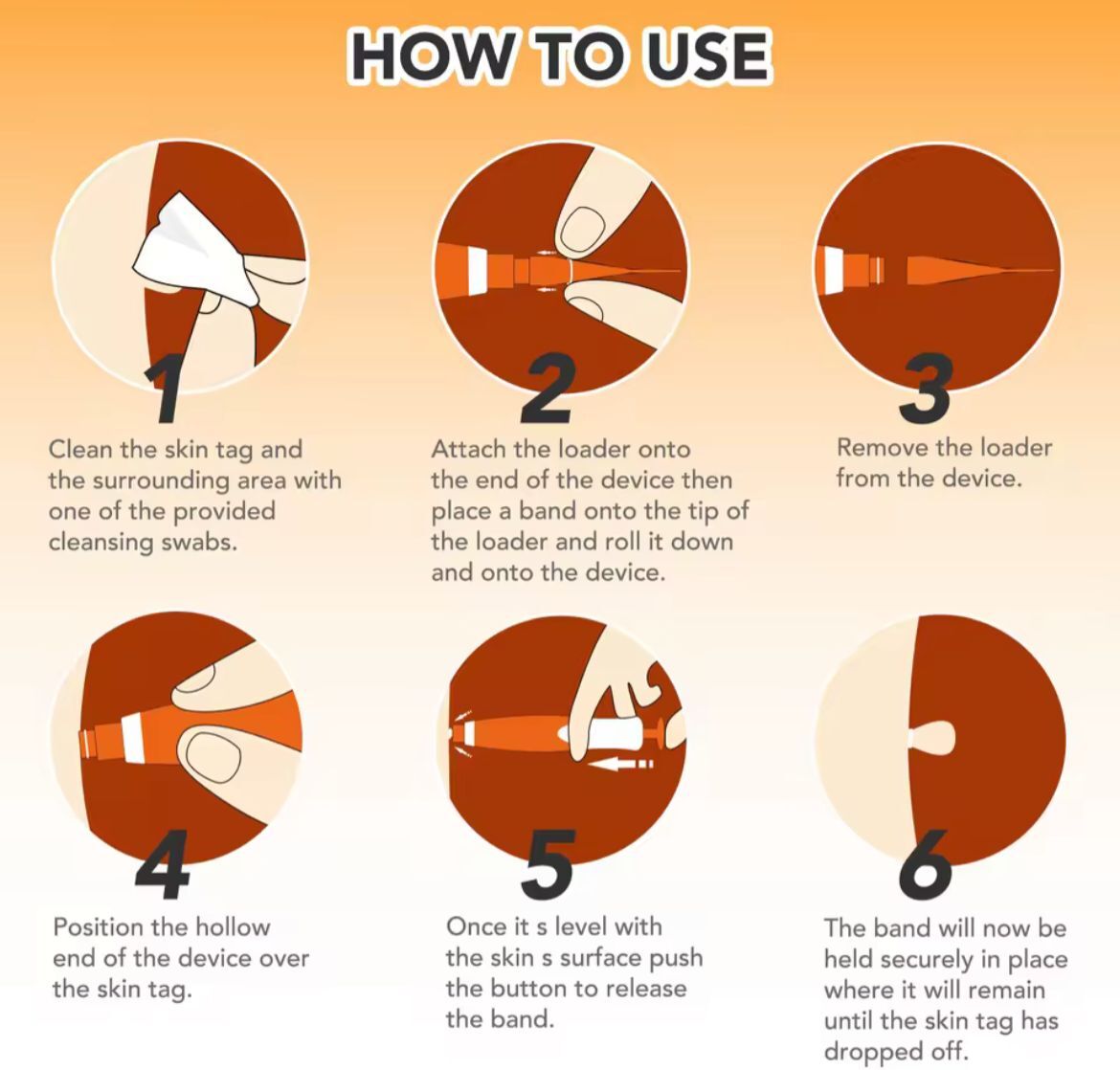 HOW TO USE

1
Clean the skin tag and the surrounding area with one of the provided cleansing swabs.

2
Attach the loader onto the end of the device then place a band onto the tip of the loader and roll it down and onto the device.

3
Remove the loader from the device.

4
Position the hollow end of the device over the skin tag.

5
Once it s level with the skin s surface push the button to release the band.

6
The band will now be held securely in place where it will remain until the skin tag has dropped off.