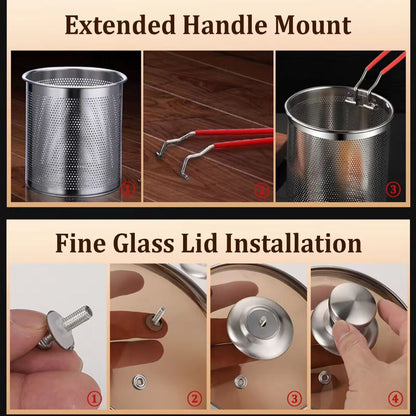 Extended Handle Mount

①

②

③

Fine Glass Lid Installation

①

②

③

④