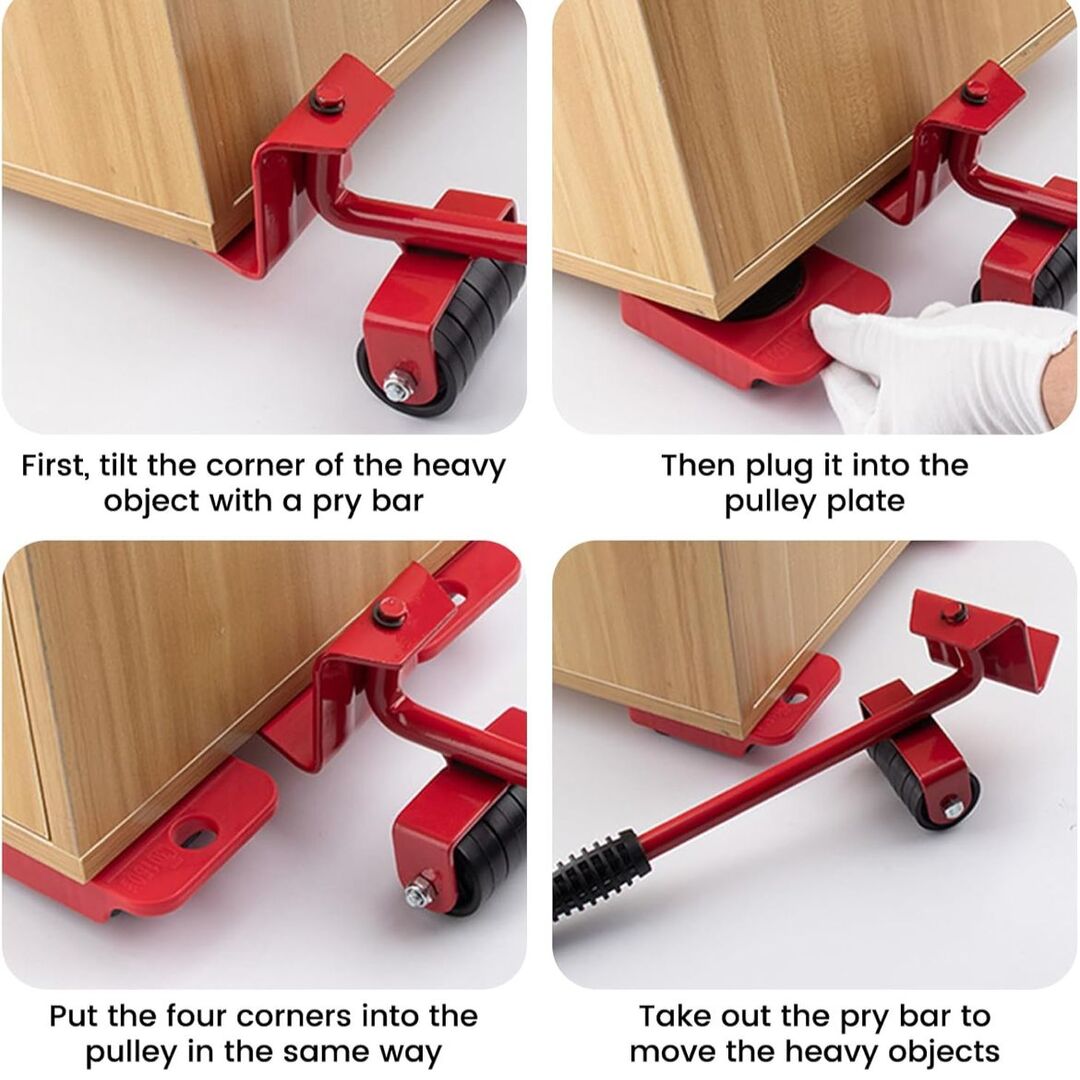 First, tilt the corner of the heavy object with a pry bar

Then plug it into the pulley plate

Put the four corners into the pulley in the same way

Take out the pry bar to move the heavy objects