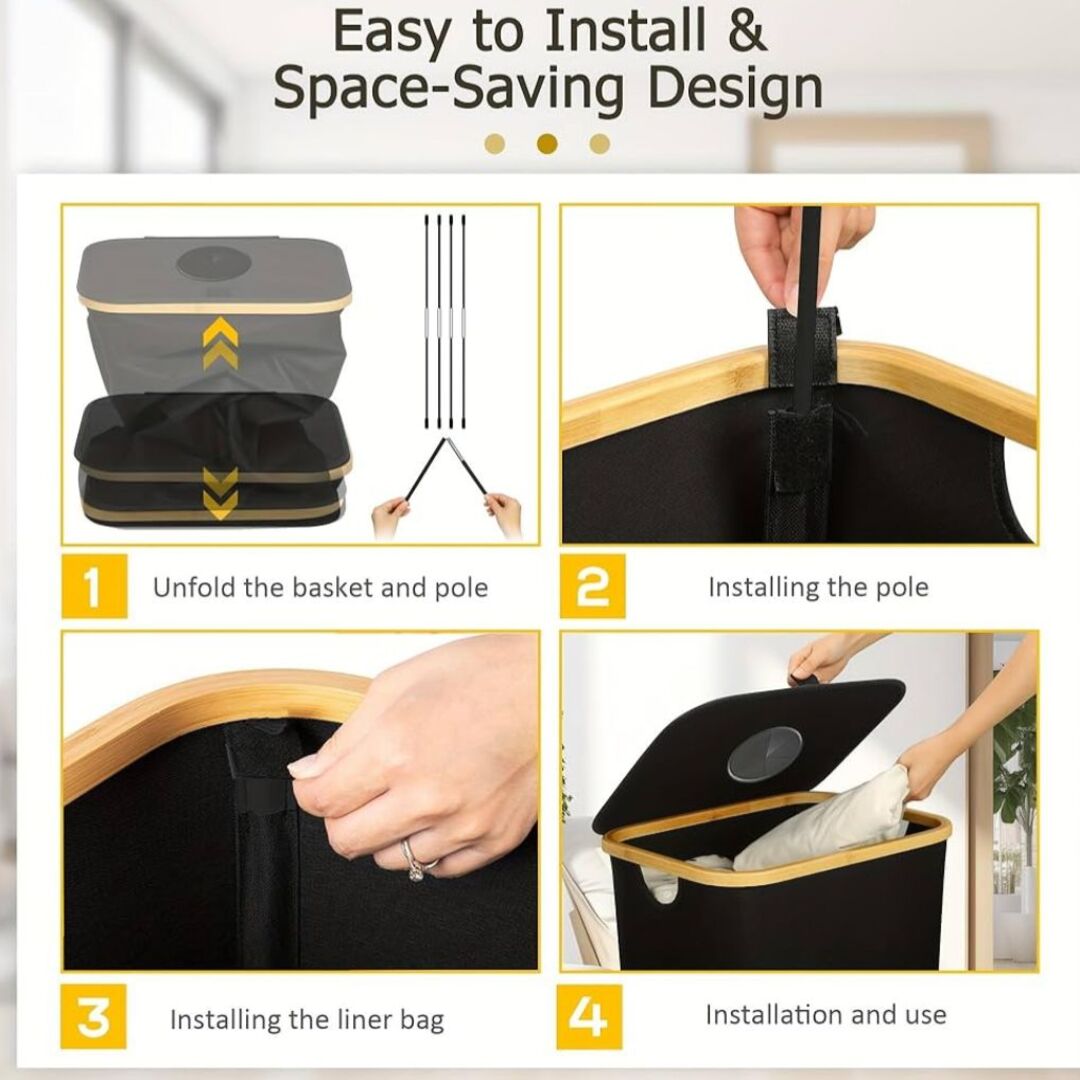 Easy to Install & Space-Saving Design

1 Unfold the basket and pole

2 Installing the pole

3 Installing the liner bag

4 Installation and use