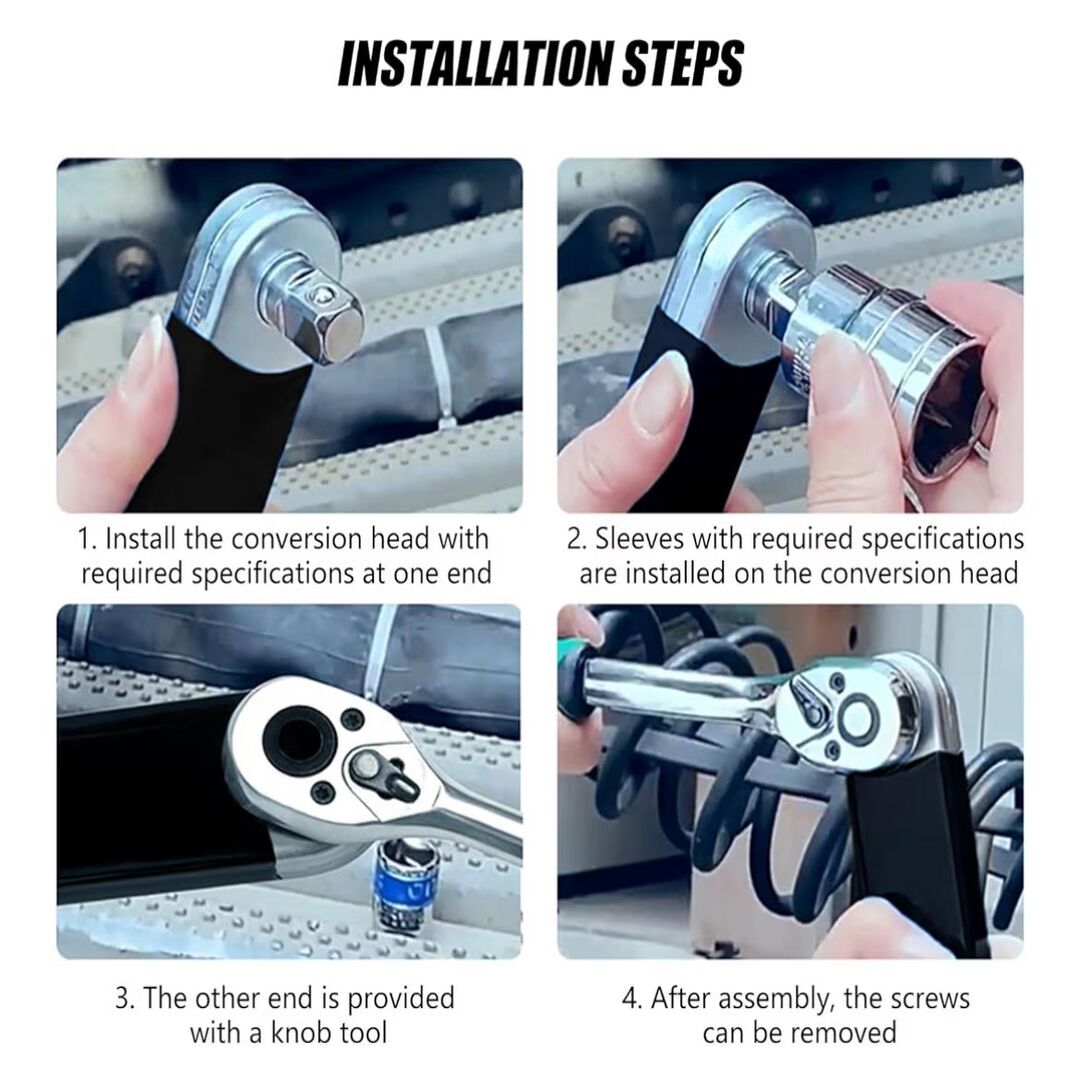 INSTALLATION STEPS

1. Install the conversion head with required specifications at one end

2. Sleeves with required specifications are installed on the conversion head

3. The other end is provided with a knob tool

4. After assembly, the screws can be removed