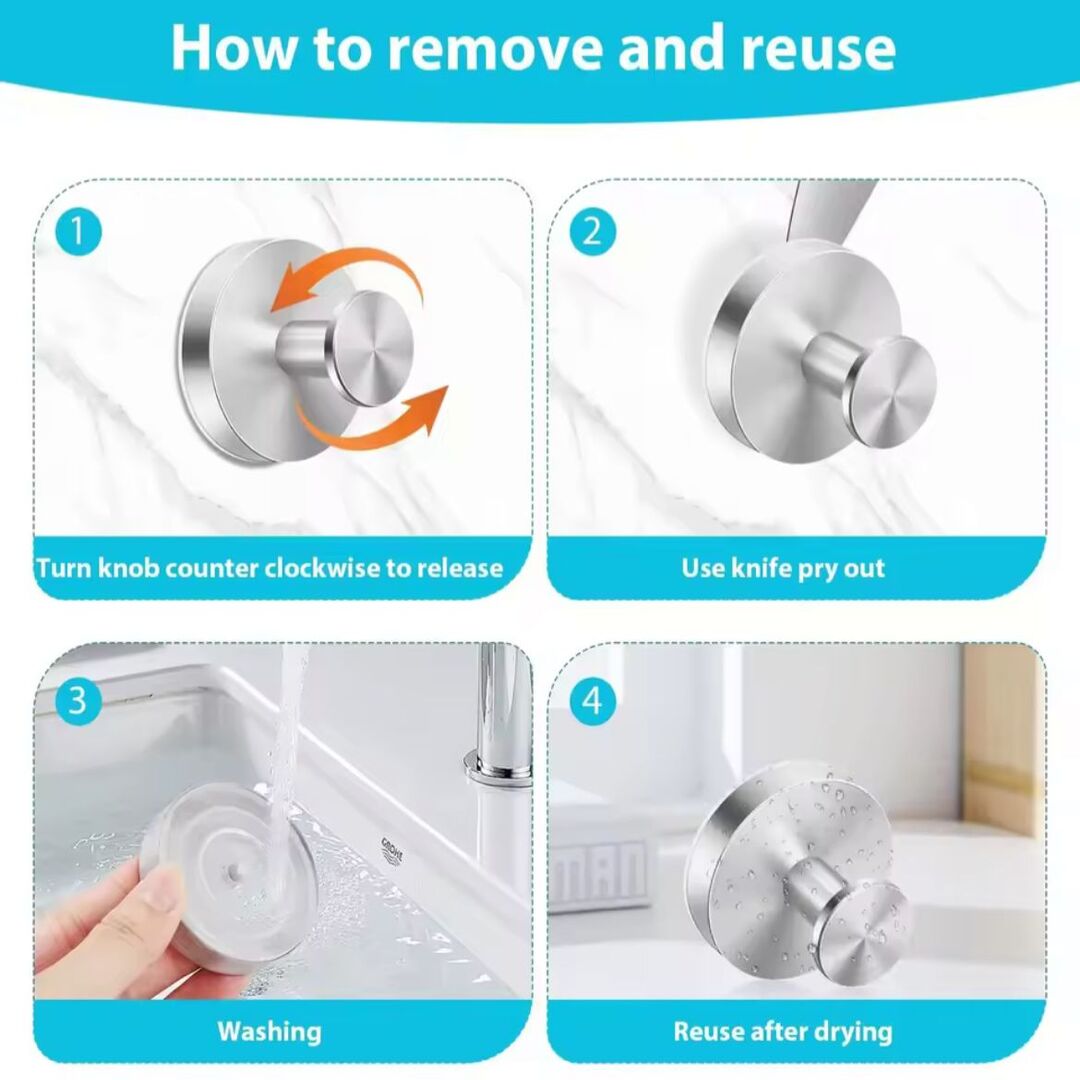 How to remove and reuse

1

Turn knob counter clockwise to release

2

Use knife pry out

3

GROHE

Washing

4

MAN

Reuse after drying