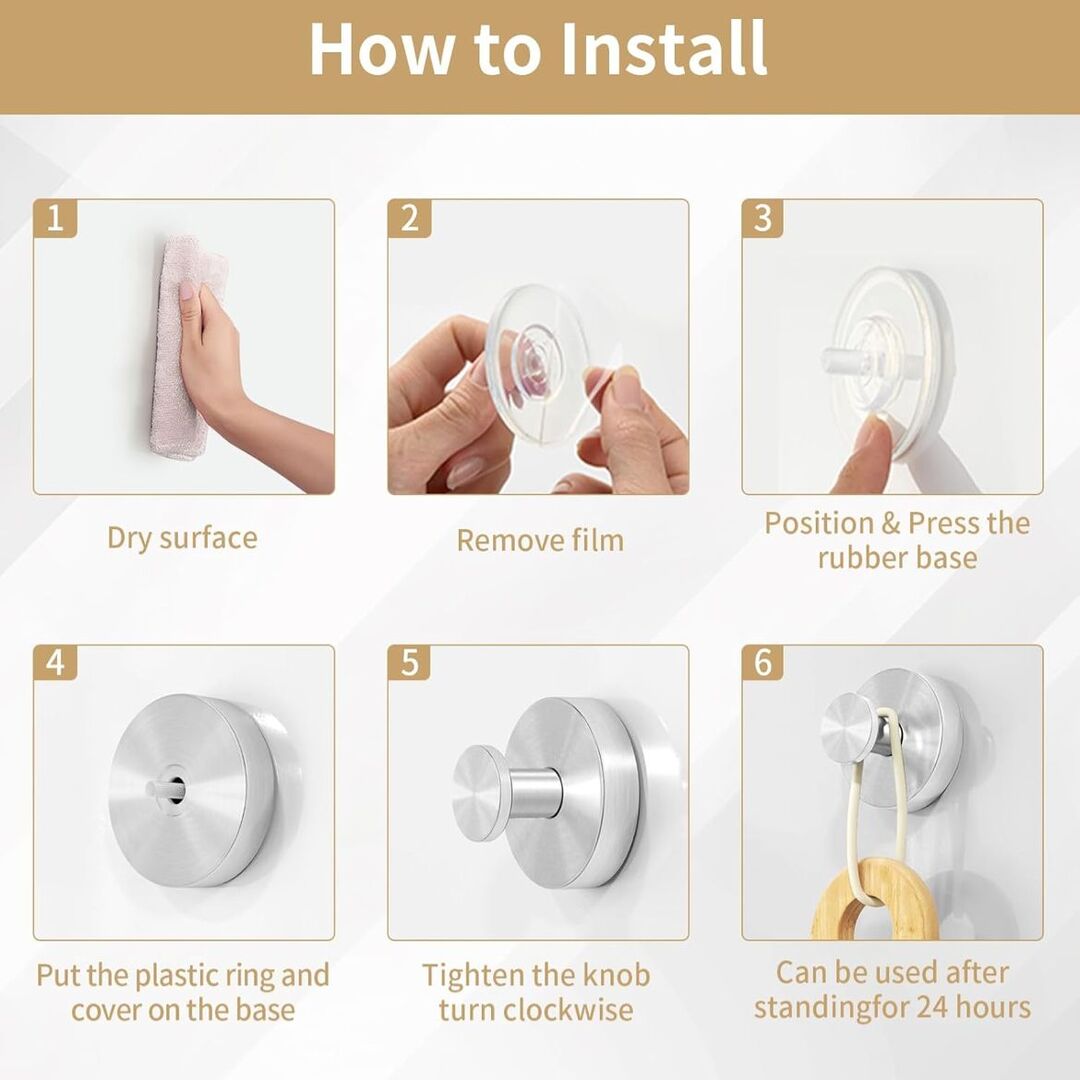 How to Install

1

Dry surface

2

Remove film

3

Position & Press the rubber base

4

Put the plastic ring and cover on the base

5

Tighten the knob turn clockwise

6

Can be used after standingfor 24 hours