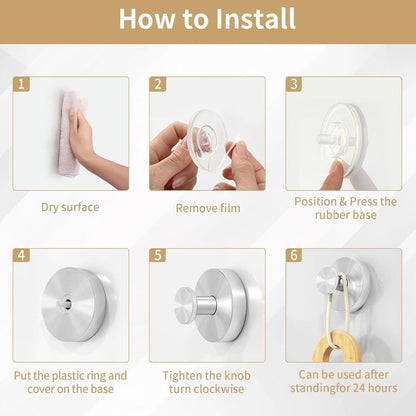 How to Install

1

Dry surface

2

Remove film

3

Position & Press the rubber base

4

Put the plastic ring and cover on the base

5

Tighten the knob turn clockwise

6

Can be used after standingfor 24 hours