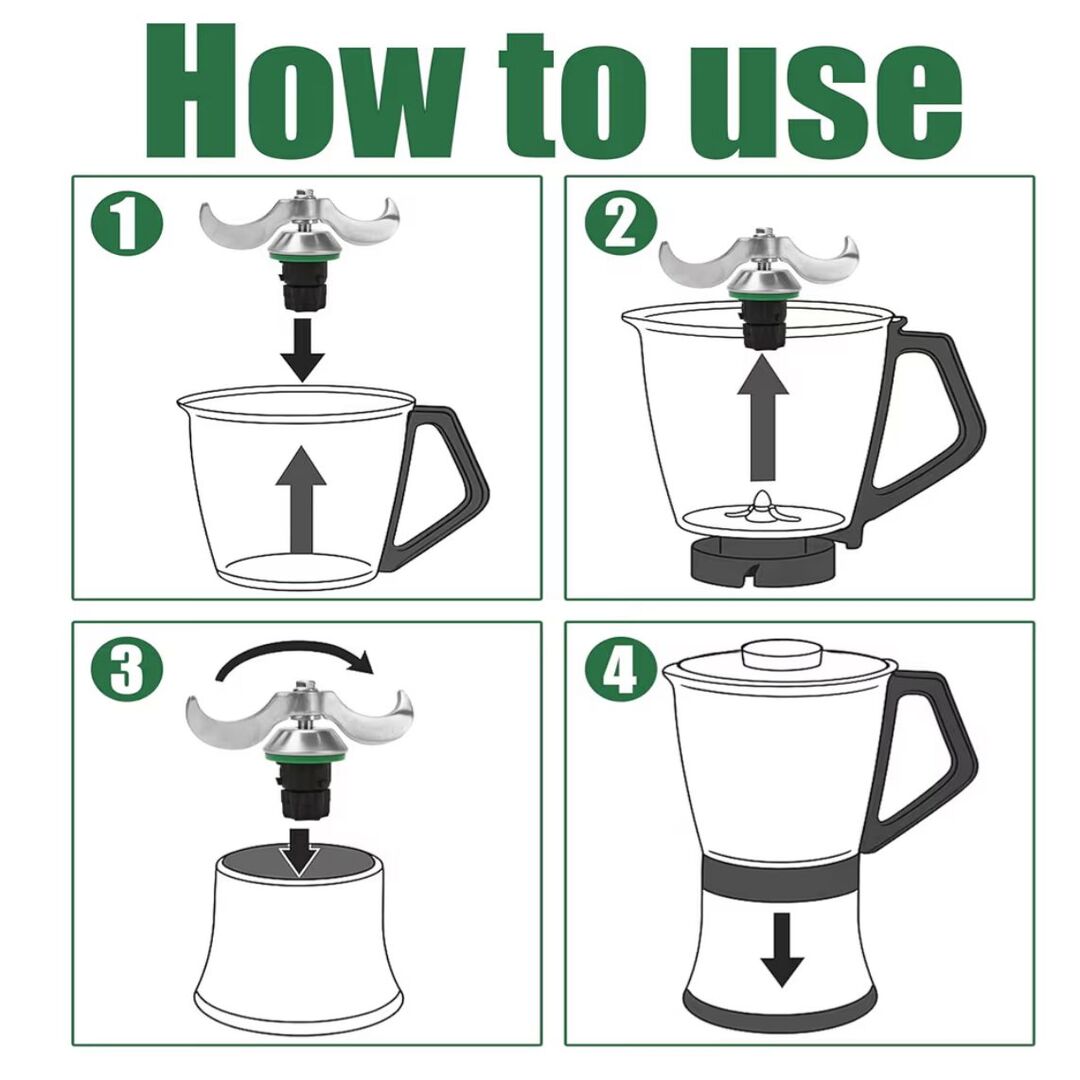 How to use

1

2

3

4