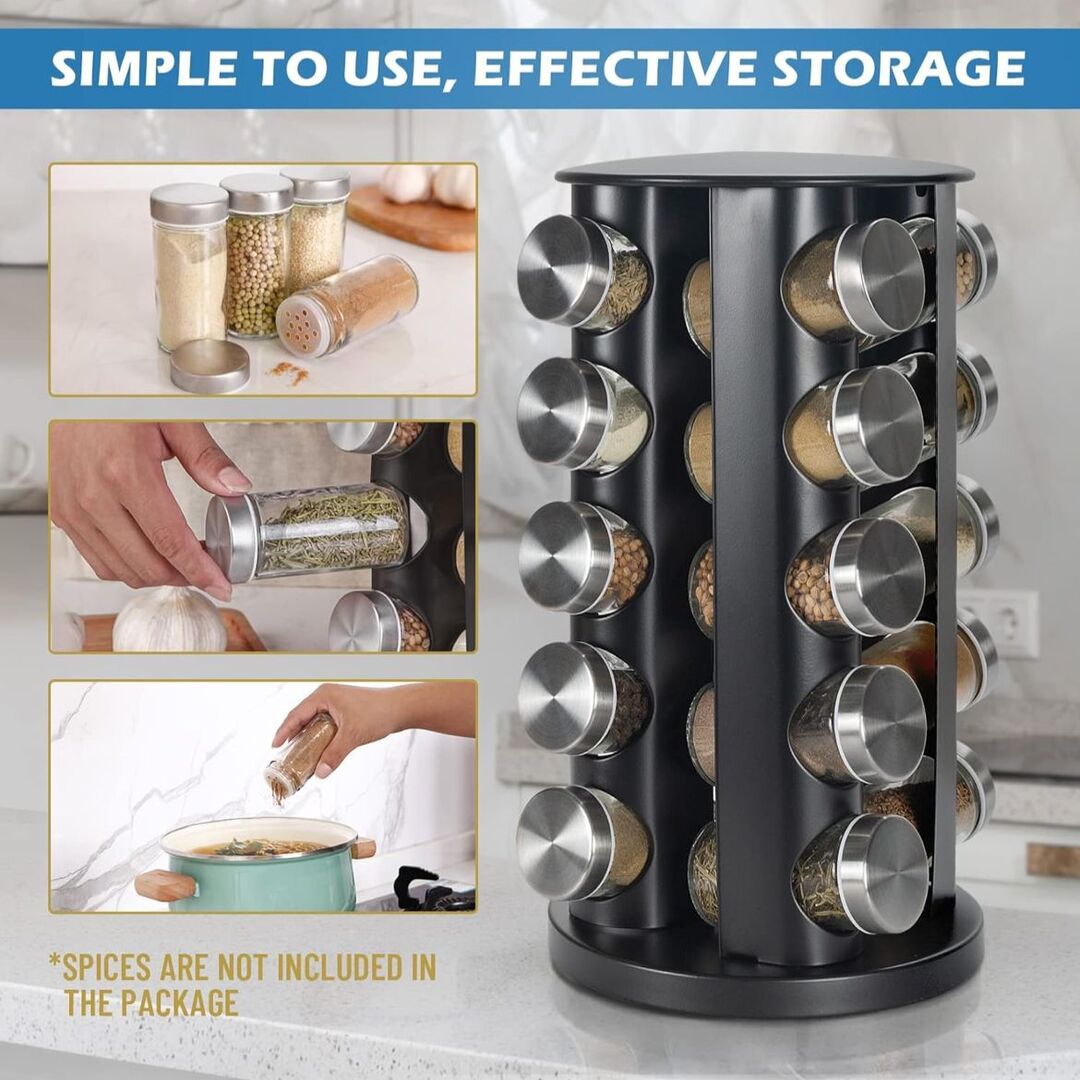 SIMPLE TO USE, EFFECTIVE STORAGE

*SPICES ARE NOT INCLUDED IN THE PACKAGE