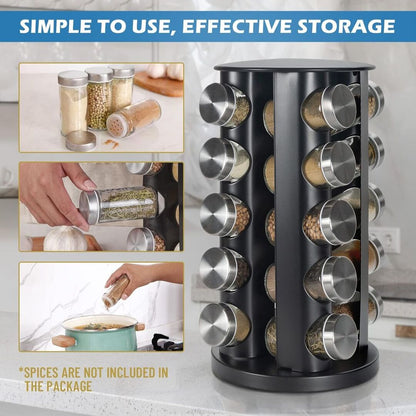 SIMPLE TO USE, EFFECTIVE STORAGE

*SPICES ARE NOT INCLUDED IN THE PACKAGE