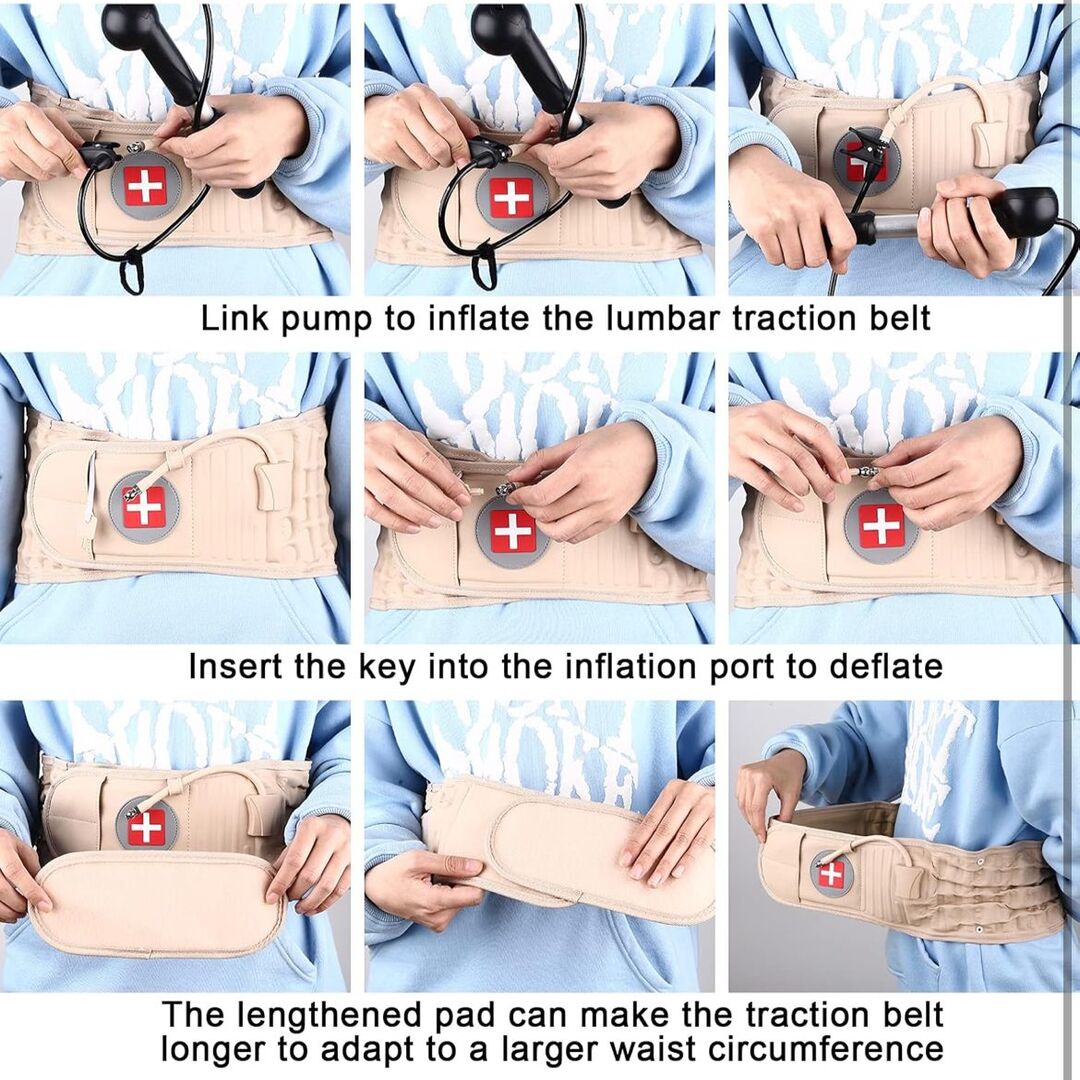 Link pump to inflate the lumbar traction belt

Insert the key into the inflation port to deflate

The lengthened pad can make the traction belt longer to adapt to a larger waist circumference