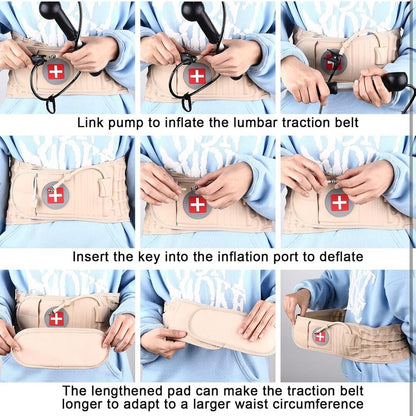 Link pump to inflate the lumbar traction belt

Insert the key into the inflation port to deflate

The lengthened pad can make the traction belt longer to adapt to a larger waist circumference