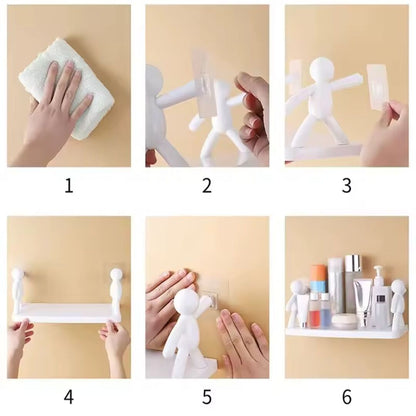 1

2

3

4

5

6