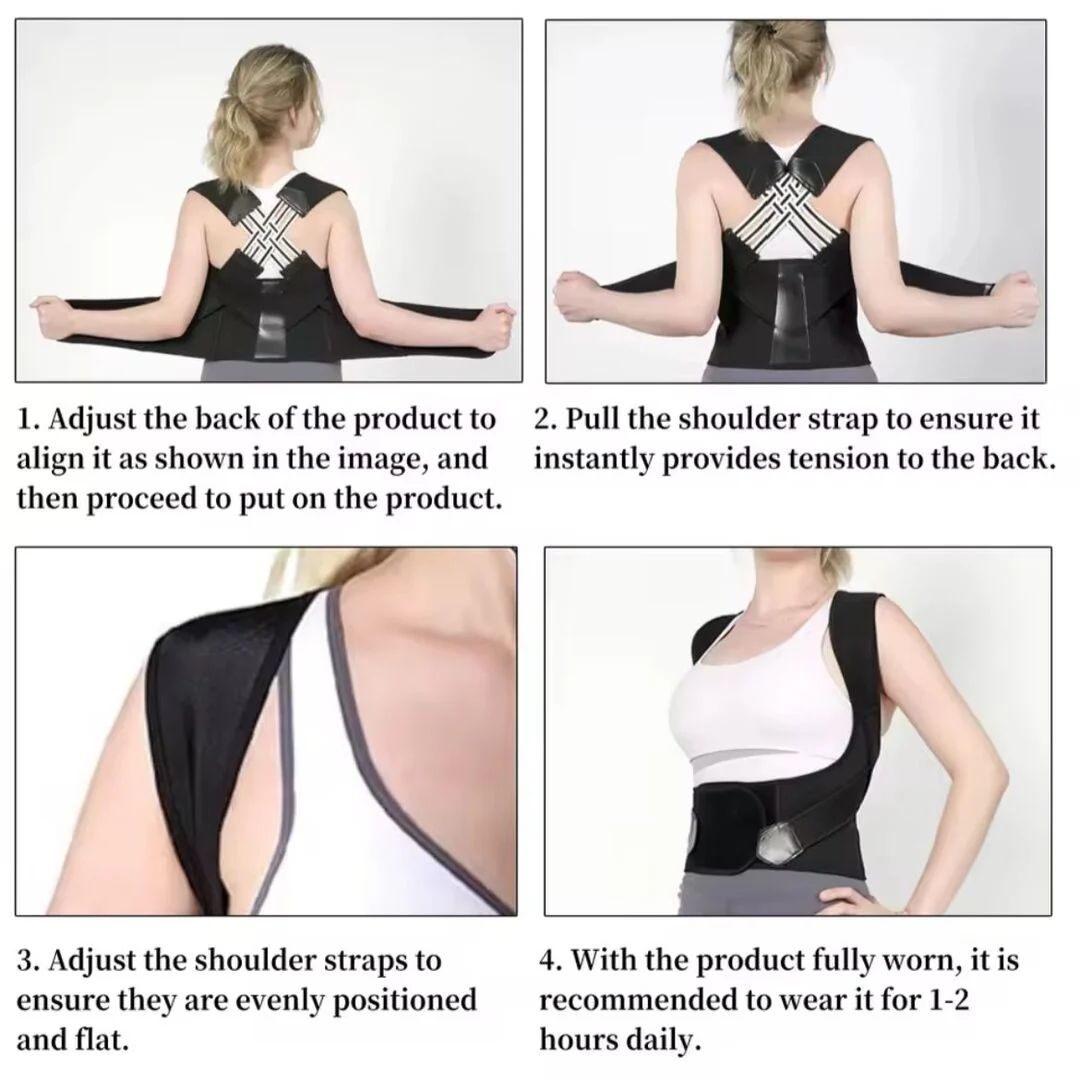 1. Adjust the back of the product to align it as shown in the image, and then proceed to put on the product.

2. Pull the shoulder strap to ensure it instantly provides tension to the back.

3. Adjust the shoulder straps to ensure they are evenly positioned and flat.

4. With the product fully worn, it is recommended to wear it for 1-2 hours daily.