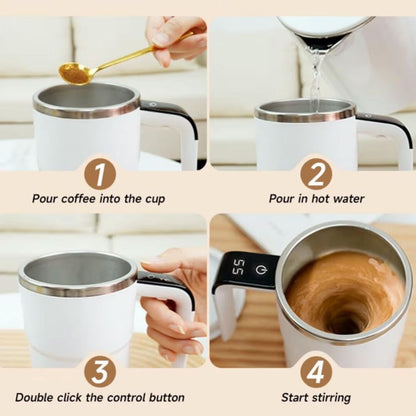 1
Pour coffee into the cup

2
Pour in hot water

3
Double click the control button

55

4
Start stirring