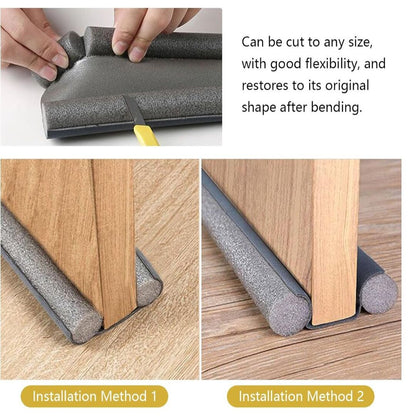 Can be cut to any size, with good flexibility, and restores to its original shape after bending.

Installation Method 1

Installation Method 2