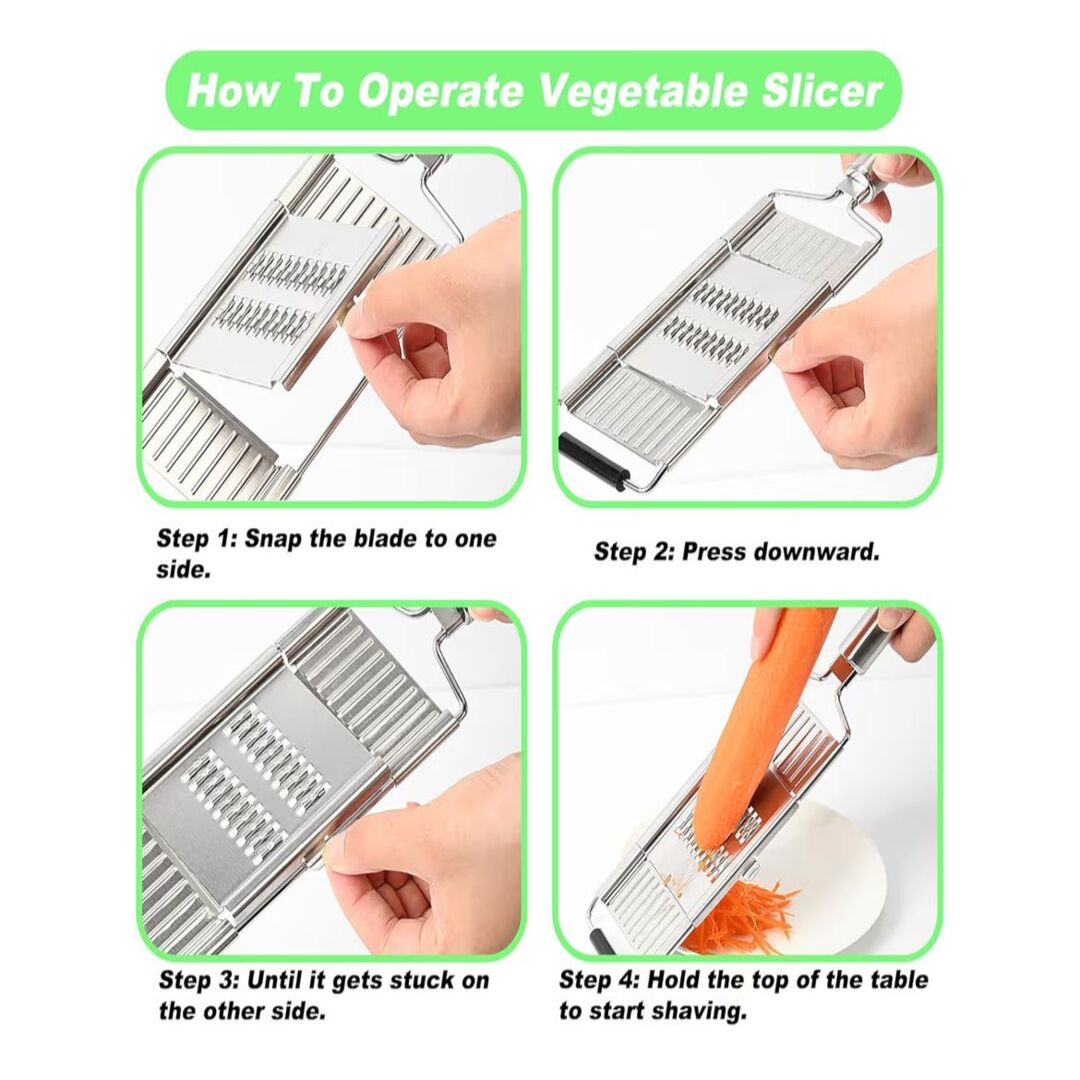 How To Operate Vegetable Slicer

Step 1: Snap the blade to one side.

Step 2: Press downward.

Step 3: Until it gets stuck on the other side.

Step 4: Hold the top of the table to start shaving.