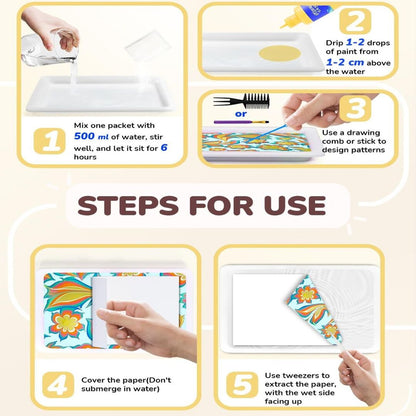 1

Mix one packet with 500 ml of water, stir well, and let it sit for 6 hours

2

Drip 1-2 drops of paint from 1-2 cm above the water

or

3

Use a drawing comb or stick to design patterns

STEPS FOR USE

4

Cover the paper(Don't submerge in water)

5

Use tweezers to extract the paper, with the wet side facing up