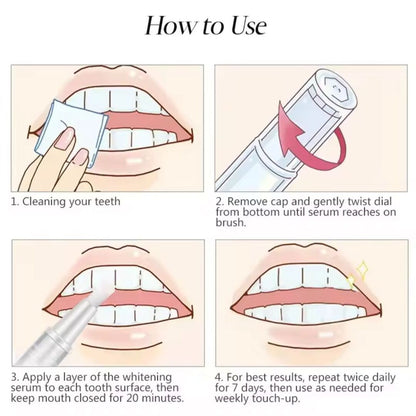 How to Use

1. Cleaning your teeth

2. Remove cap and gently twist dial from bottom until serum reaches on brush.

3. Apply a layer of the whitening serum to each tooth surface, then keep mouth closed for 20 minutes.

4. For best results, repeat twice daily for 7 days, then use as needed for weekly touch-up.