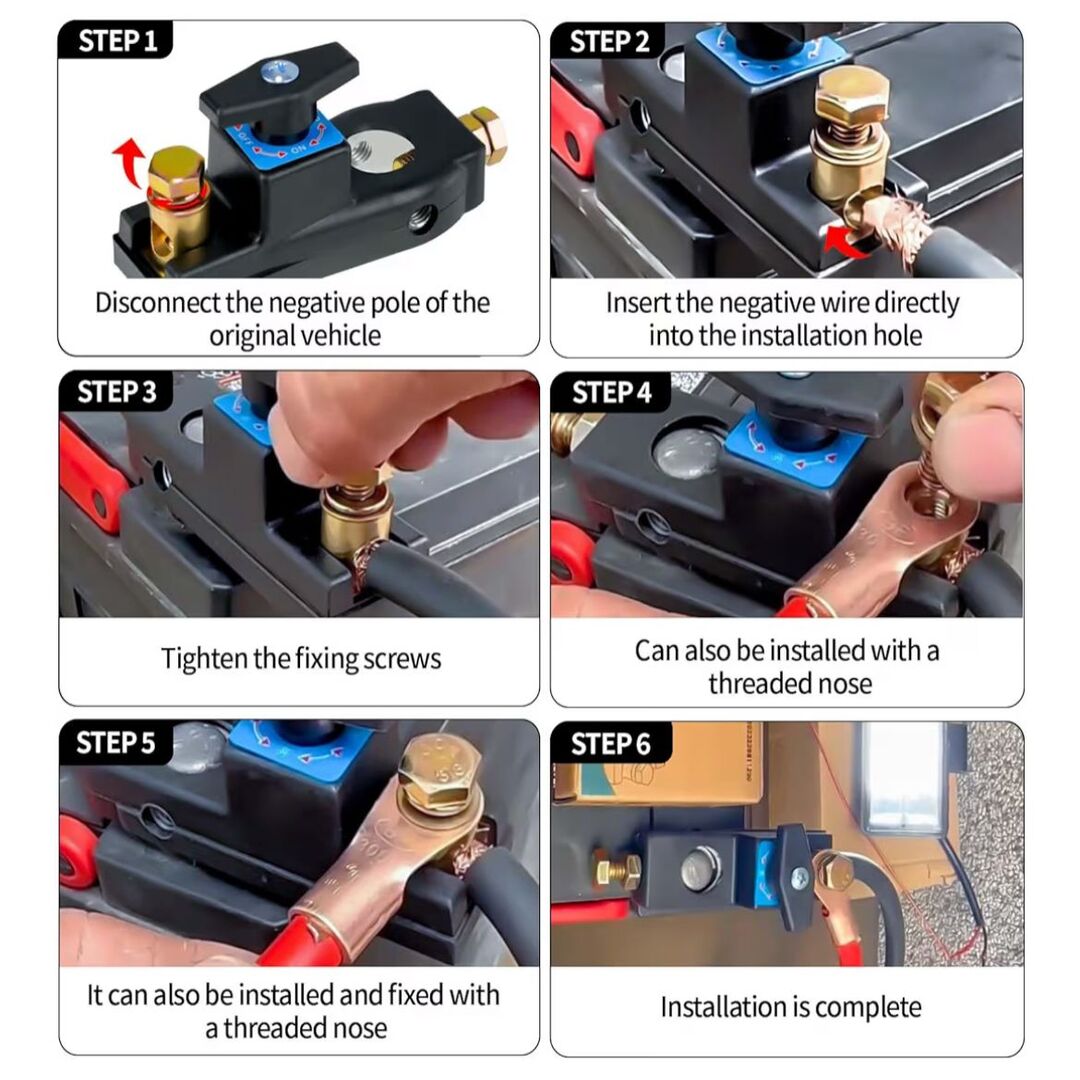 STEP 1

OFF ON

Disconnect the negative pole of the original vehicle

STEP 2

Insert the negative wire directly into the installation hole

STEP 3

Tighten the fixing screws

STEP 4

Can also be installed with a threaded nose

STEP 5

It can also be installed and fixed with a threaded nose

STEP 6

Installation is complete