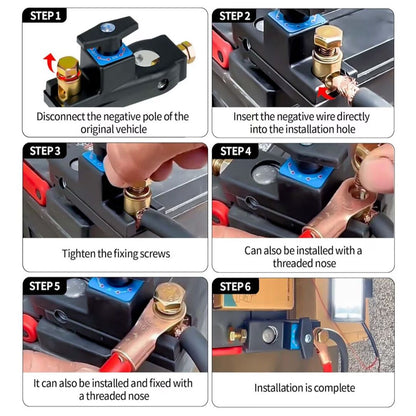 STEP 1

Disconnect the negative pole of the original vehicle

STEP 2

Insert the negative wire directly into the installation hole

STEP 3

Tighten the fixing screws

STEP 4

Can also be installed with a threaded nose

STEP 5

It can also be installed and fixed with a threaded nose

STEP 6

Installation is complete