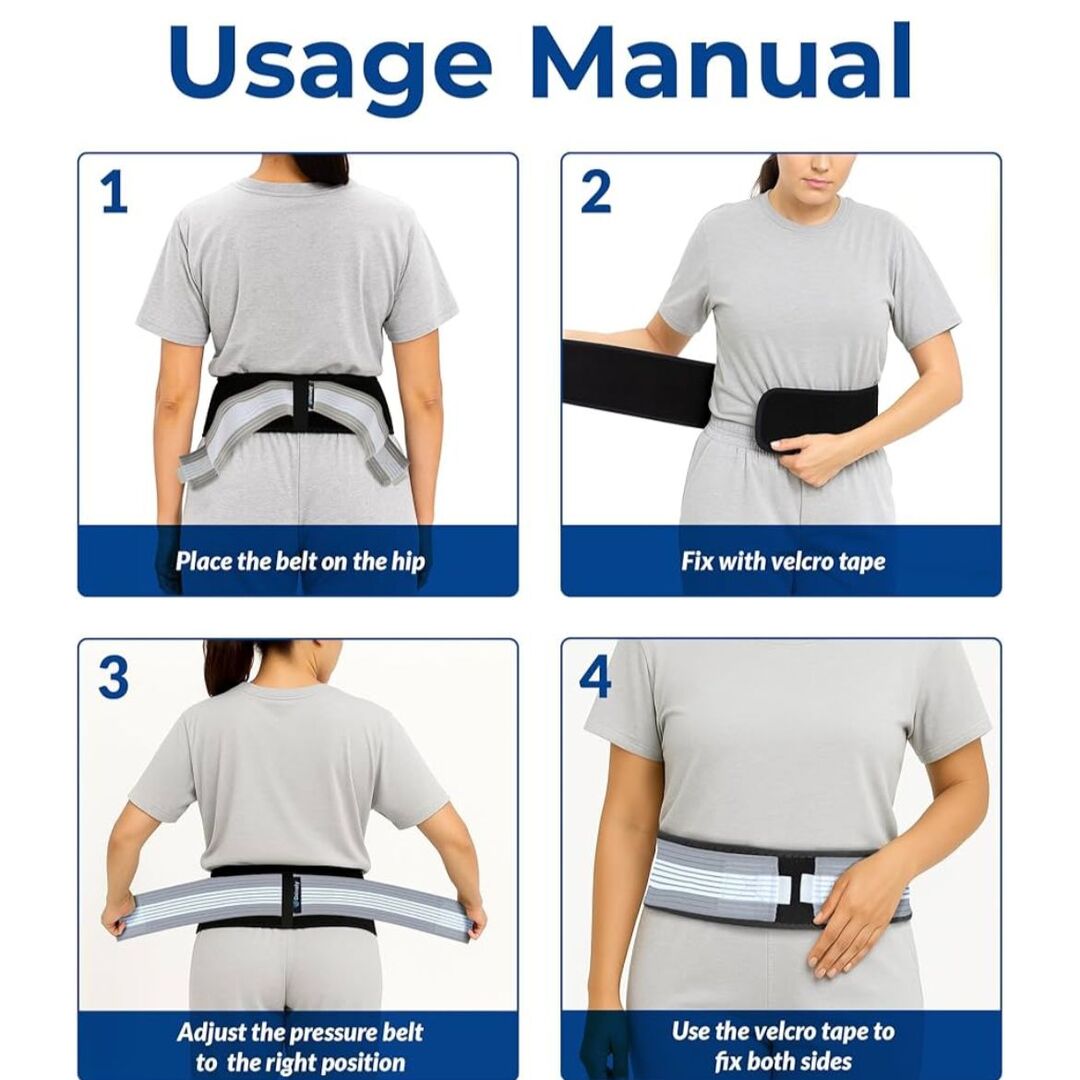 Usage Manual

1

Place the belt on the hip

2

Fix with velcro tape

3

Adjust the pressure belt to the right position

4

Use the velcro tape to fix both sides