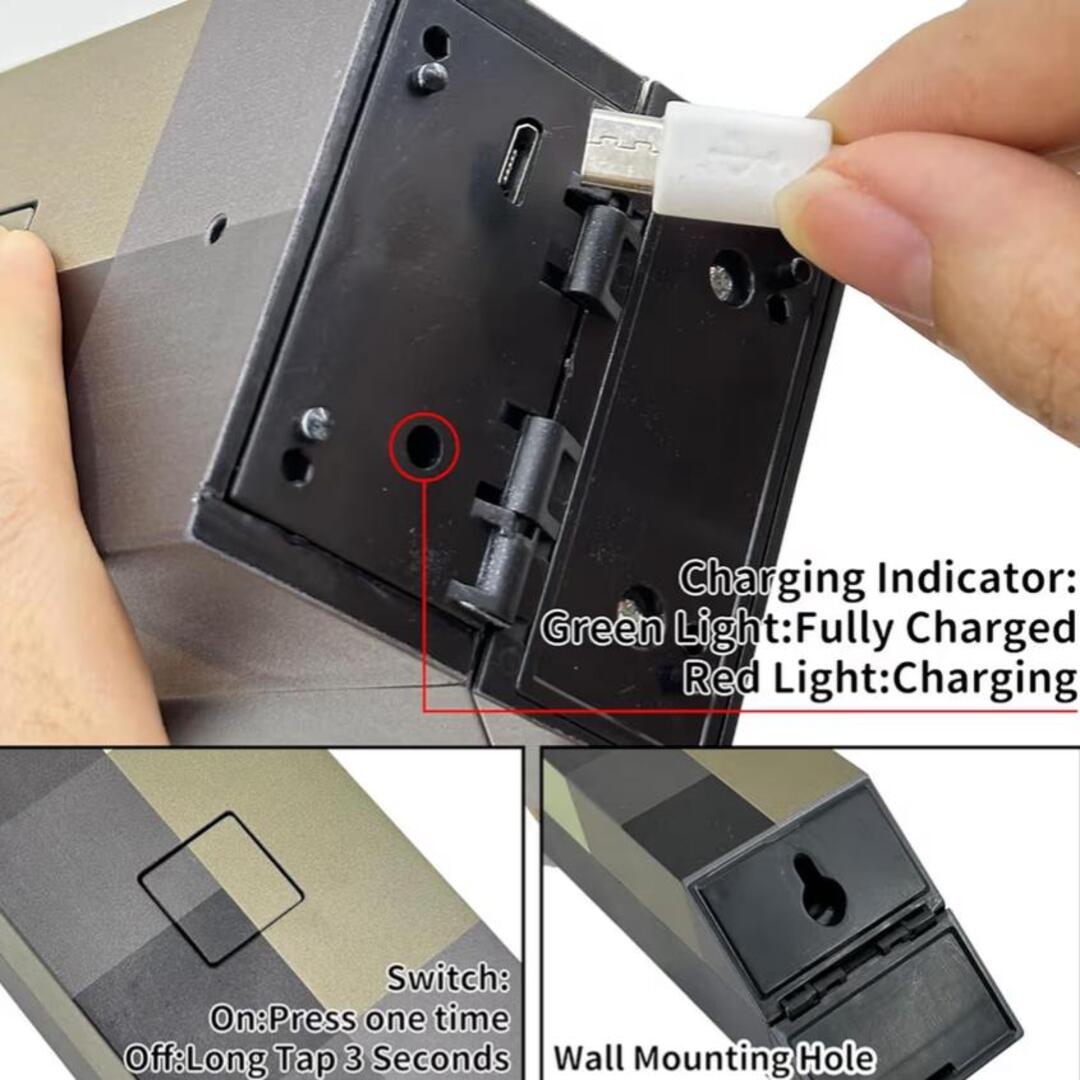 Charging Indicator:
Green Light:Fully Charged
Red Light:Charging

Switch:
On:Press one time
Off:Long Tap 3 Seconds

Wall Mounting Hole