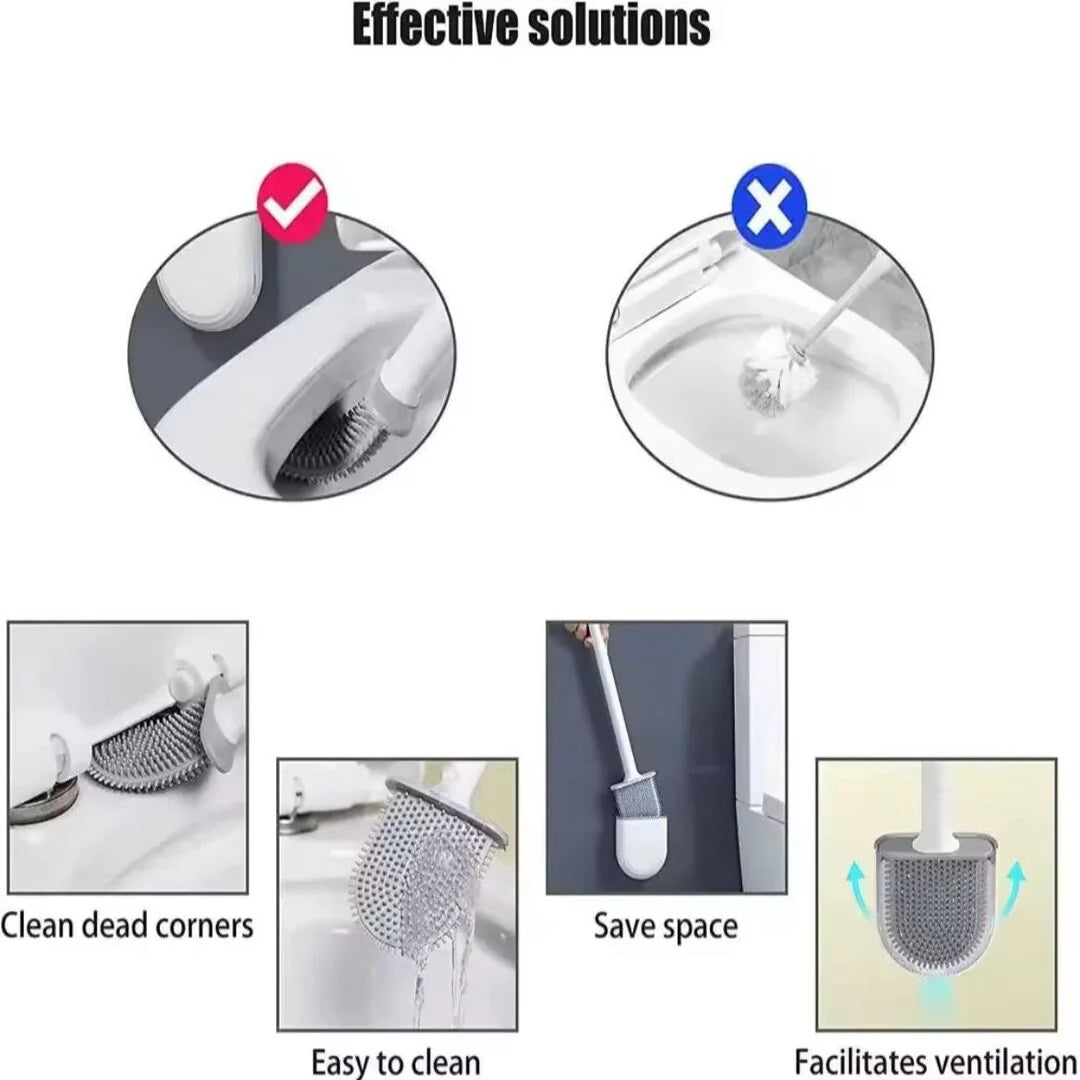 Effective solutions

Clean dead corners

Easy to clean

Save space

Facilitates ventilation