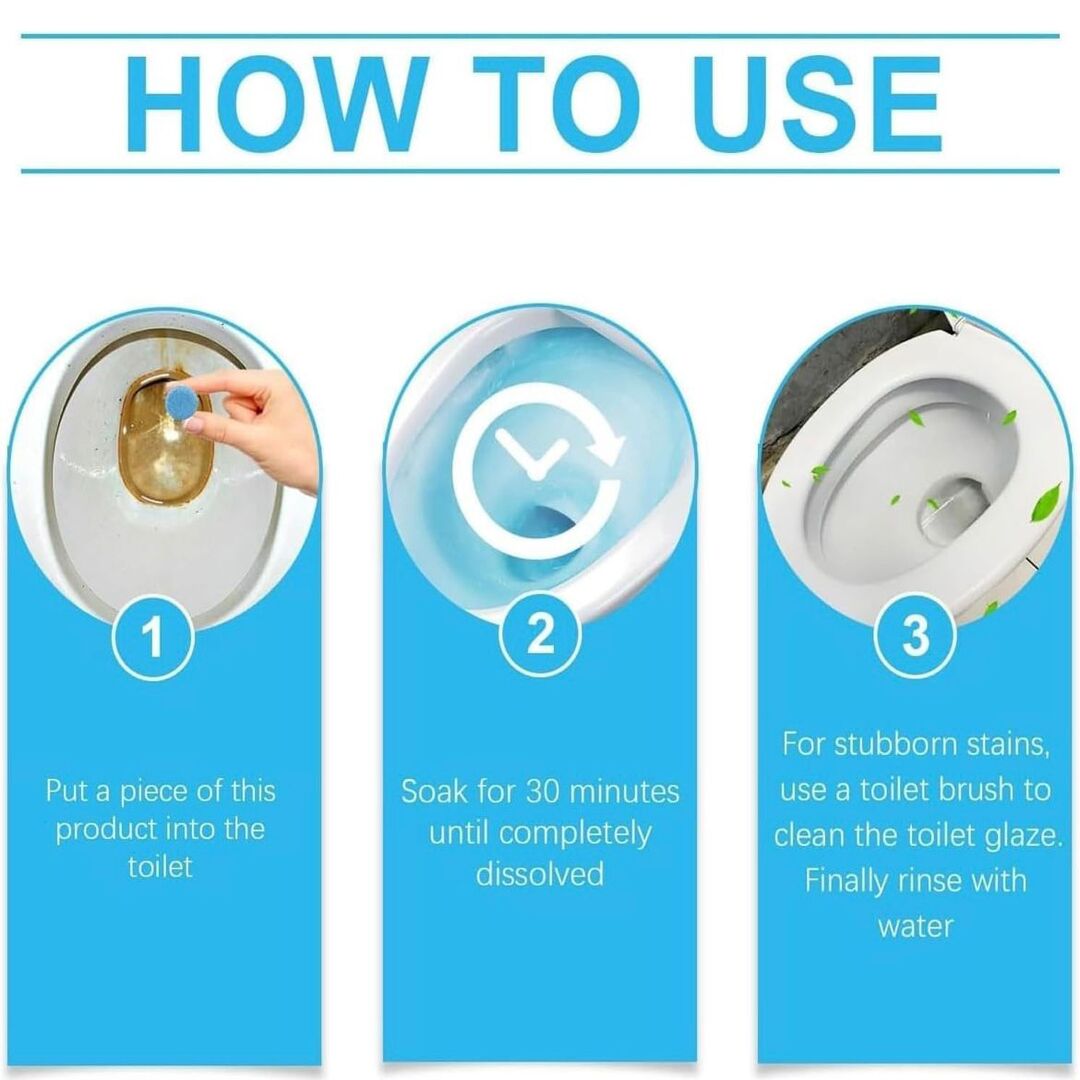 HOW TO USE

1

Put a piece of this product into the toilet

2

Soak for 30 minutes until completely dissolved

3

For stubborn stains, use a toilet brush to clean the toilet glaze. Finally rinse with water