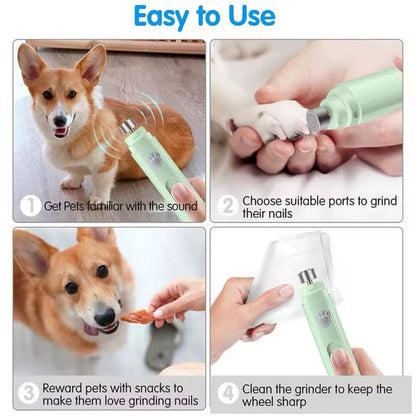 Easy to Use

1 Get Pets familiar with the sound

2 Choose suitable ports to grind their nails

3 Reward pets with snacks to make them love grinding nails

4 Clean the grinder to keep the wheel sharp